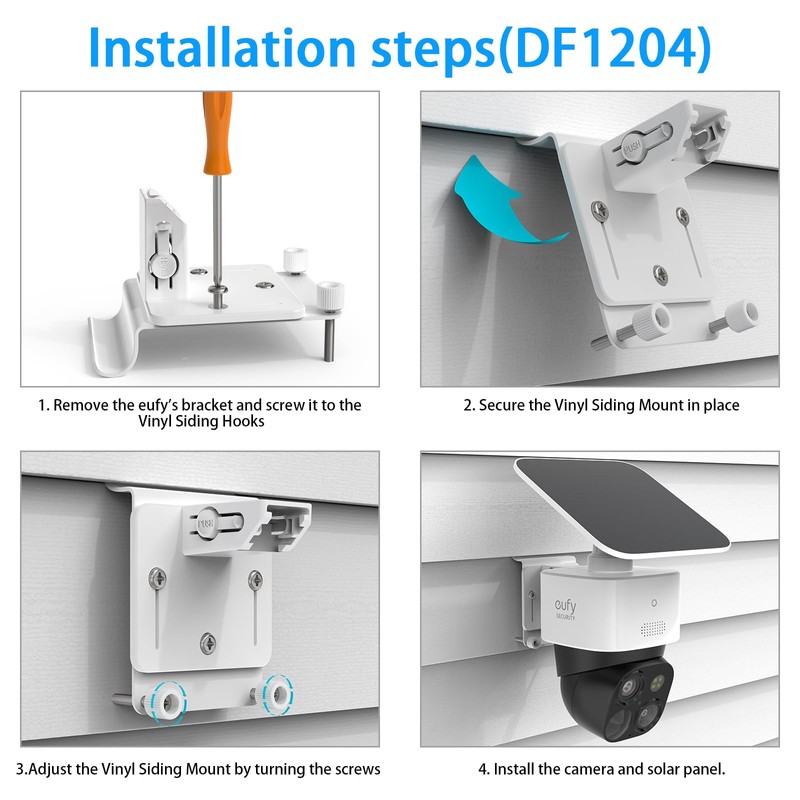 Installation steps(DF1204)

PUSH

1. Remove the eufy's bracket and screw it to the Vinyl Siding Hooks

PUSH

2. Secure the Vinyl Siding Mount in place

PUSH

3.Adjust the Vinyl Siding Mount by turning the screws

eufy SECURITY

4. Install the camera and solar panel.