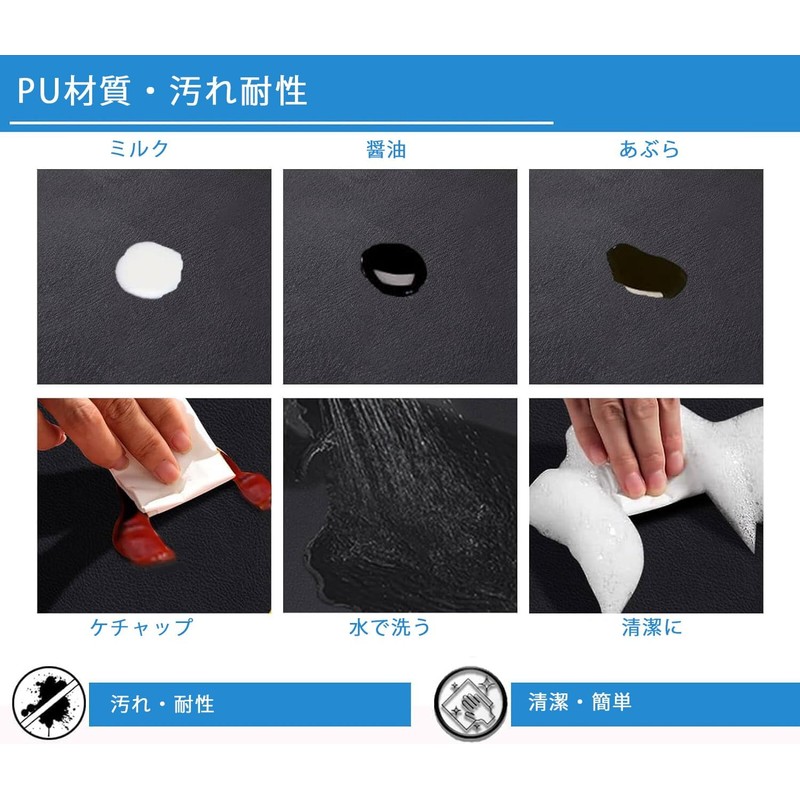 PU材質・汚れ耐性

ミルク

醤油

あぶら

ケチャップ

水で洗う

清潔に

汚れ・耐性

清潔・簡単