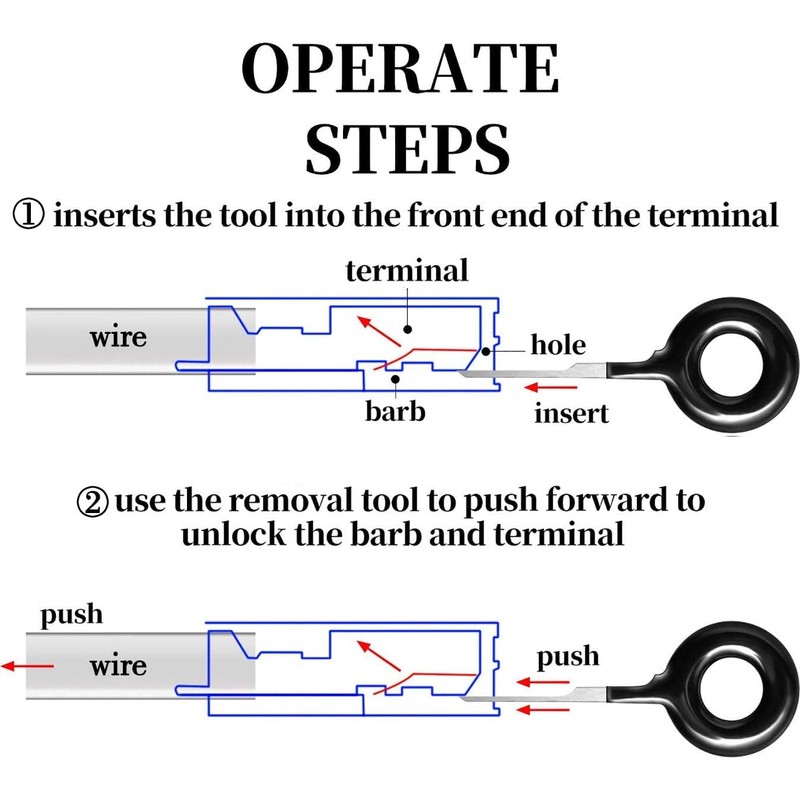 OPERATE STEPS

① inserts the tool into the front end of the terminal

terminal

wire

hole

barb

insert

② use the removal tool to push forward to unlock the barb and terminal

push

wire

push