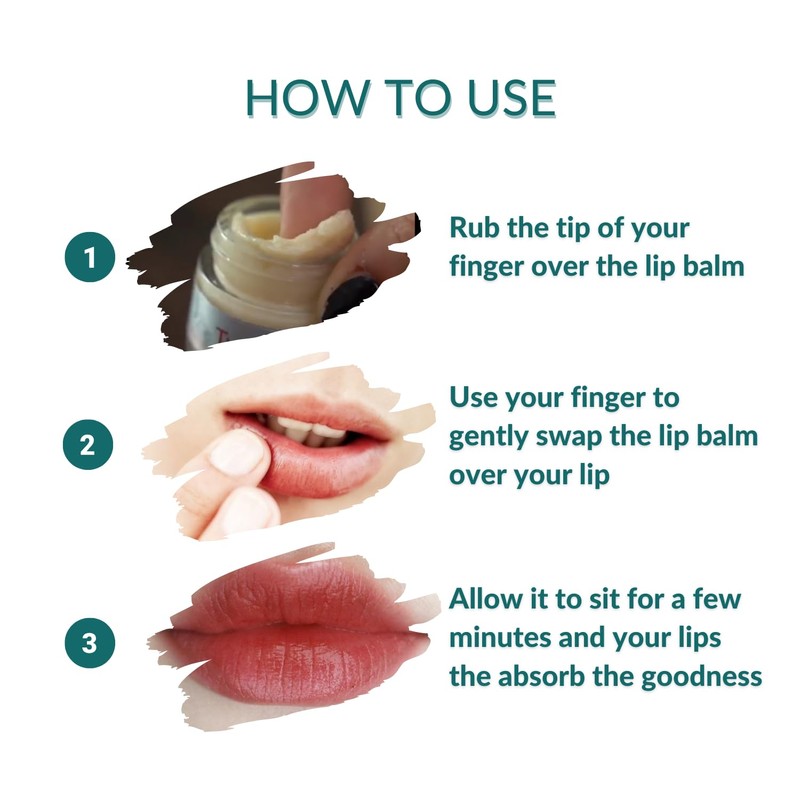 HOW TO USE

1

Rub the tip of your finger over the lip balm

2

Use your finger to gently swap the lip balm over your lip

3

Allow it to sit for a few minutes and your lips the absorb the goodness