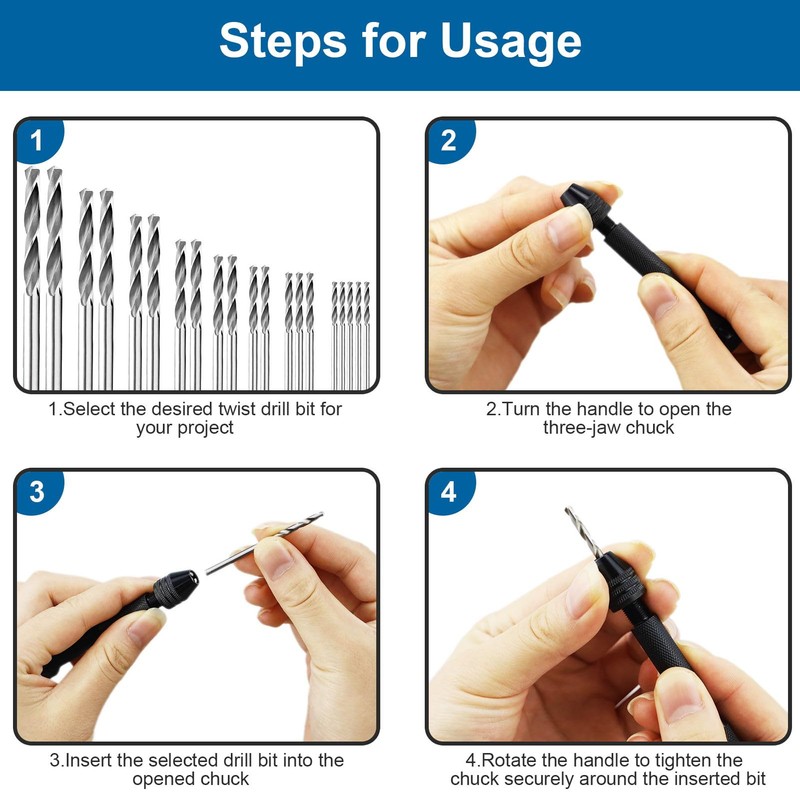 Steps for Usage

1

1.Select the desired twist drill bit for your project

2

2.Turn the handle to open the three-jaw chuck

3

3.Insert the selected drill bit into the opened chuck

4

4.Rotate the handle to tighten the chuck securely around the inserted bit