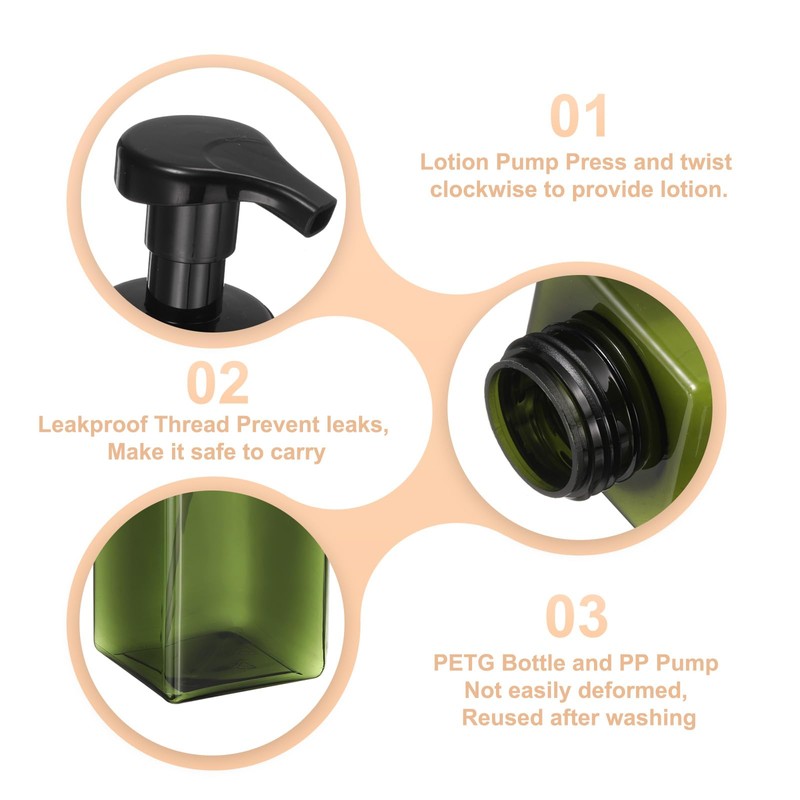 01

Lotion Pump Press and twist clockwise to provide lotion.

02

Leakproof Thread Prevent leaks, Make it safe to carry

03

PETG Bottle and PP Pump Not easily deformed, Reused after washing