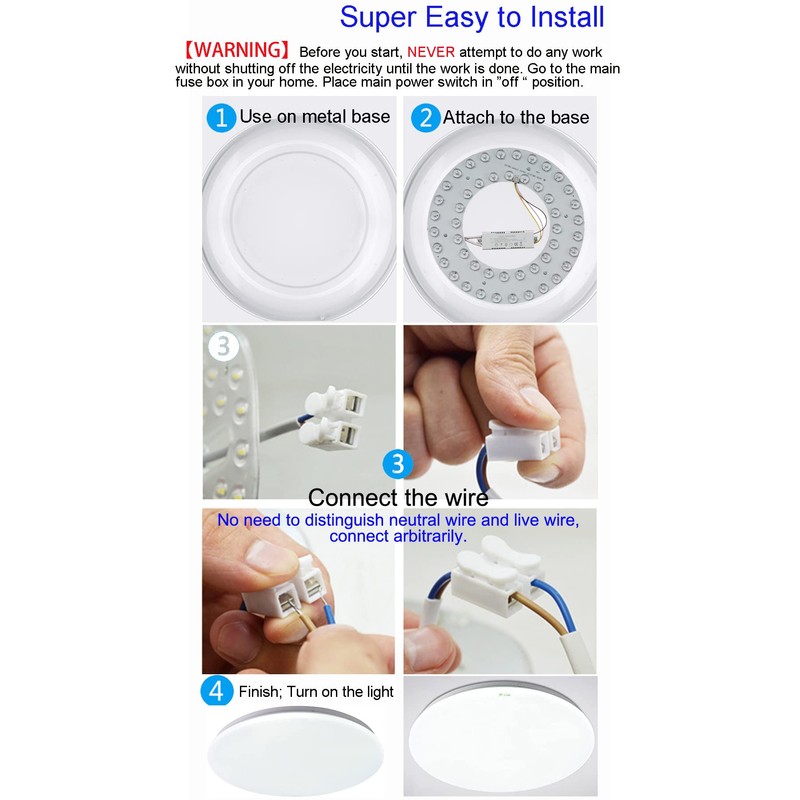 Super Easy to Install

【WARNING】 Before you start, NEVER attempt to do any work without shutting off the electricity until the work is done. Go to the main fuse box in your home. Place main power switch in "off " position.

1 Use on metal base

2 Attach to the base

3

3

Connect the wire

No need to distinguish neutral wire and live wire, connect arbitrarily.

4 Finish; Turn on the light