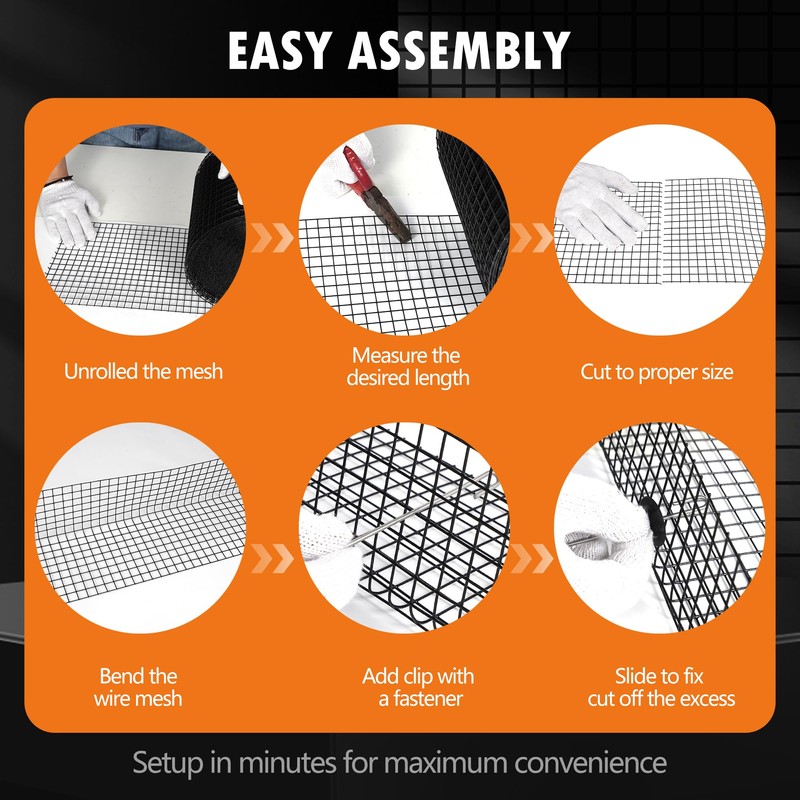 EASY ASSEMBLY

Unrolled the mesh

Measure the desired length

Cut to proper size

Bend the wire mesh

Add clip with a fastener

Slide to fix cut off the excess

Setup in minutes for maximum convenience