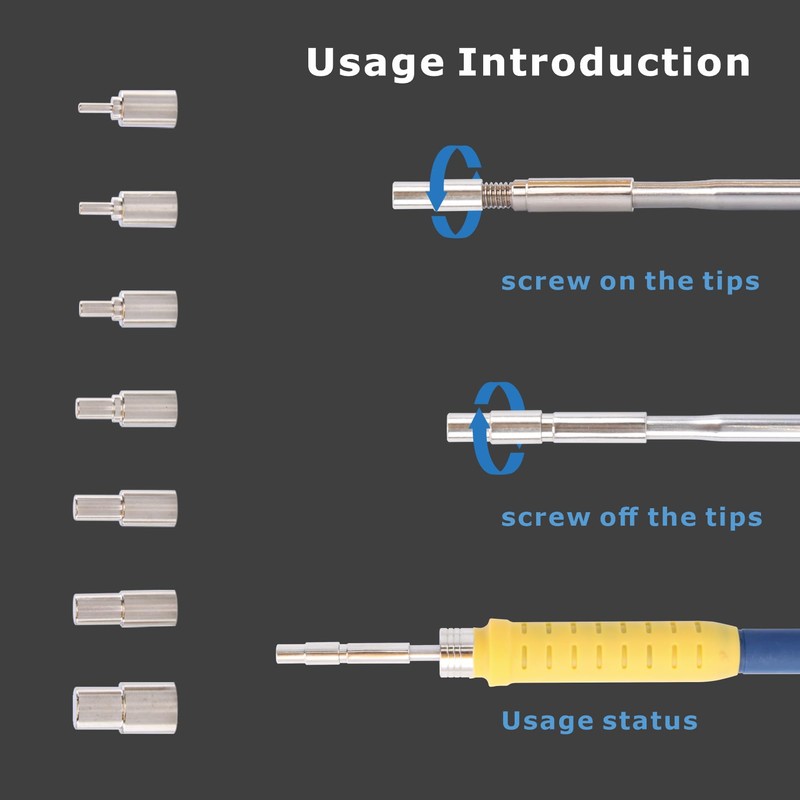 Usage Introduction

screw on the tips

screw off the tips

Usage status