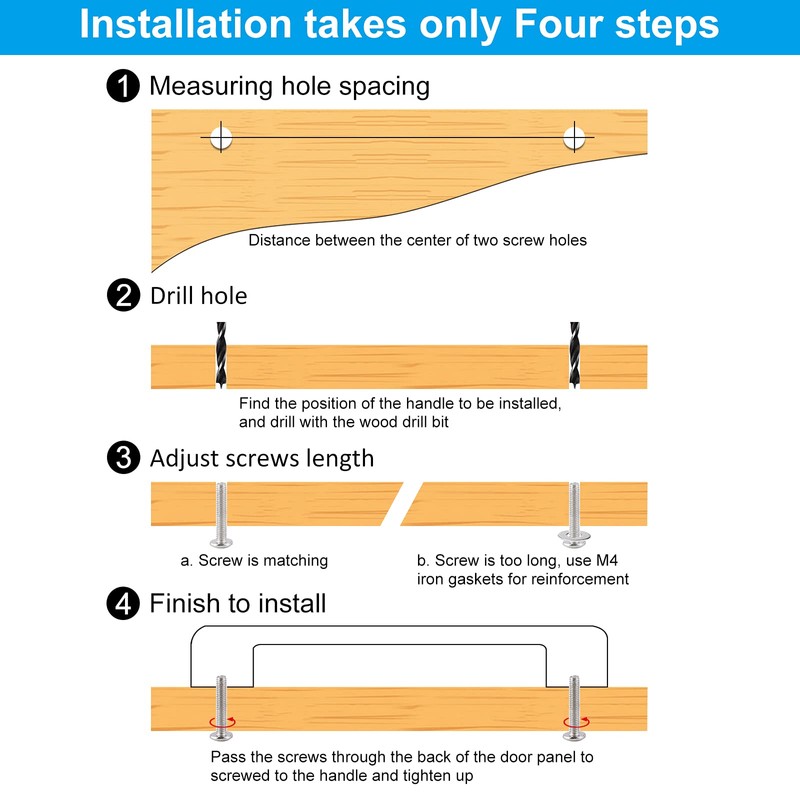 Installation takes only Four steps

1 Measuring hole spacing

Distance between the center of two screw holes

2 Drill hole

Find the position of the handle to be installed, and drill with the wood drill bit

3 Adjust screws length

a. Screw is matching

b. Screw is too long, use M4 iron gaskets for reinforcement

4 Finish to install

Pass the screws through the back of the door panel to screwed to the handle and tighten up