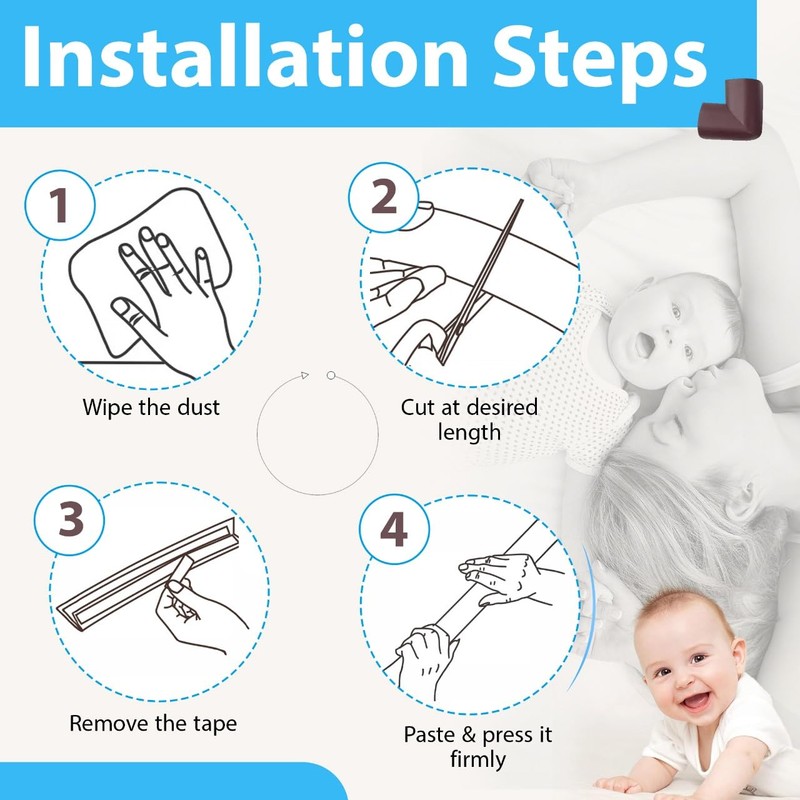 Installation Steps

1

Wipe the dust

2

Cut at desired length

3

Remove the tape

4

Paste & press it firmly