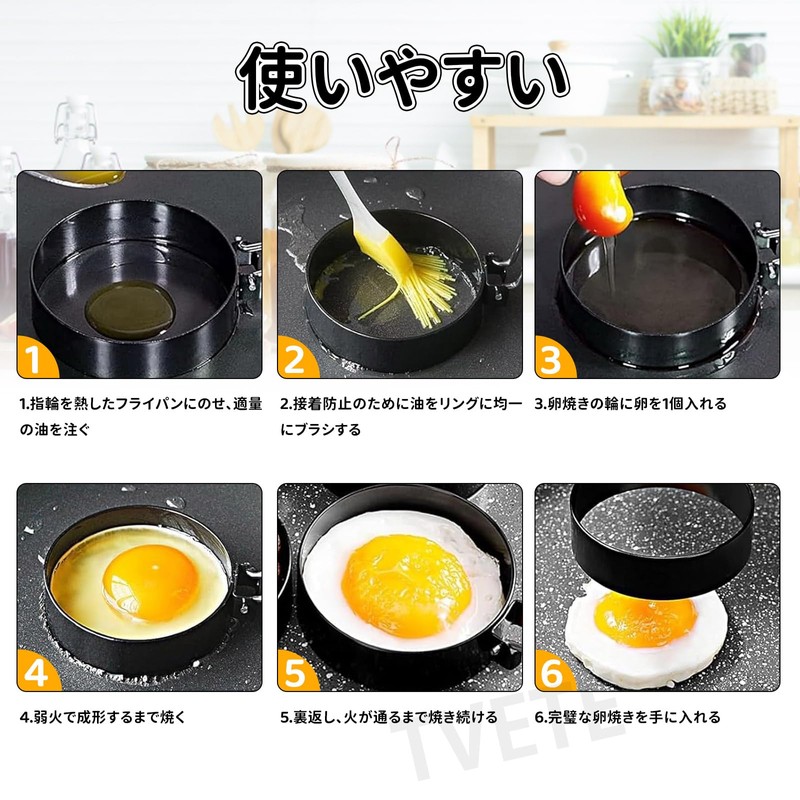 使いやすい

1

1.指輪を熱したフライパンにのせ、適量の油を注ぐ

2

2.接着防止のために油をリングに均一にブラシする

3

3.卵焼きの輪に卵を1個入れる

4

4.弱火で成形するまで焼く

5

5.裏返し、火が通るまで焼き続ける

6

6.完璧な卵焼きを手に入れる

TVETE