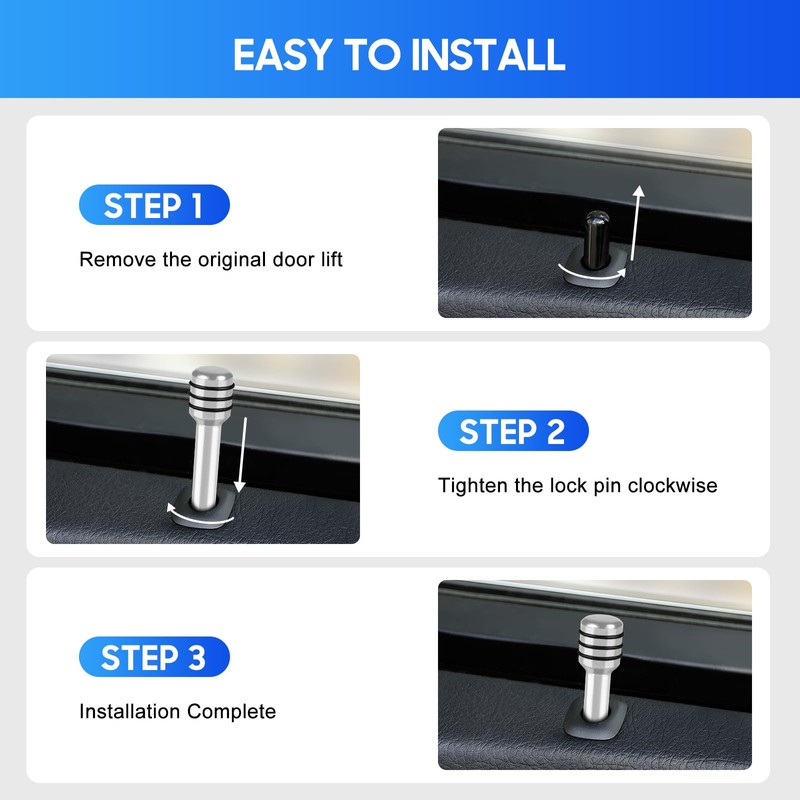 EASY TO INSTALL

STEP 1

Remove the original door lift

STEP 2

Tighten the lock pin clockwise

STEP 3

Installation Complete