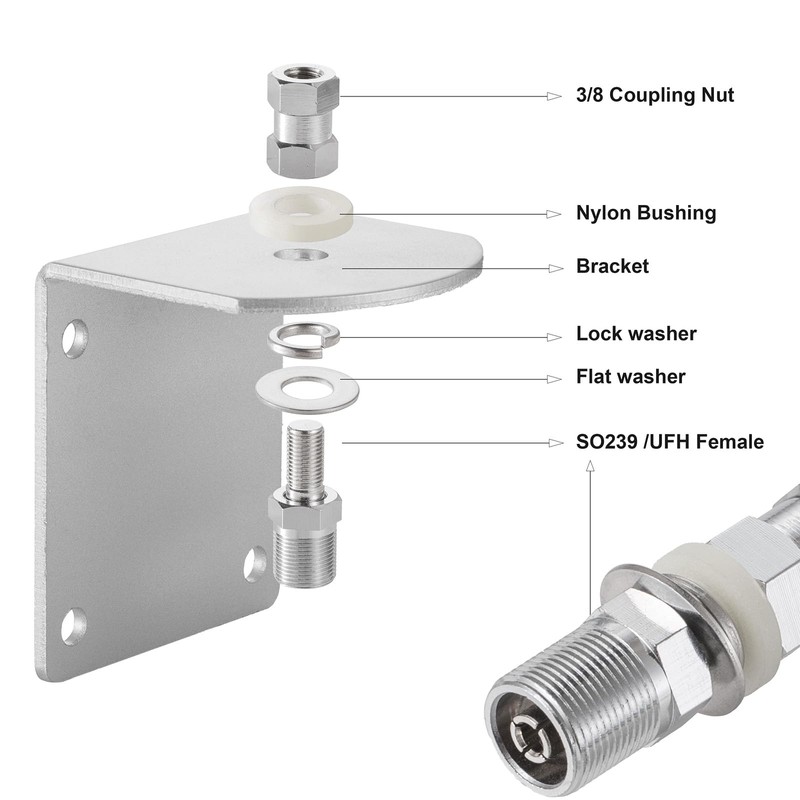 3/8 Coupling Nut

Nylon Bushing

Bracket

Lock washer

Flat washer

SO239 /UFH Female