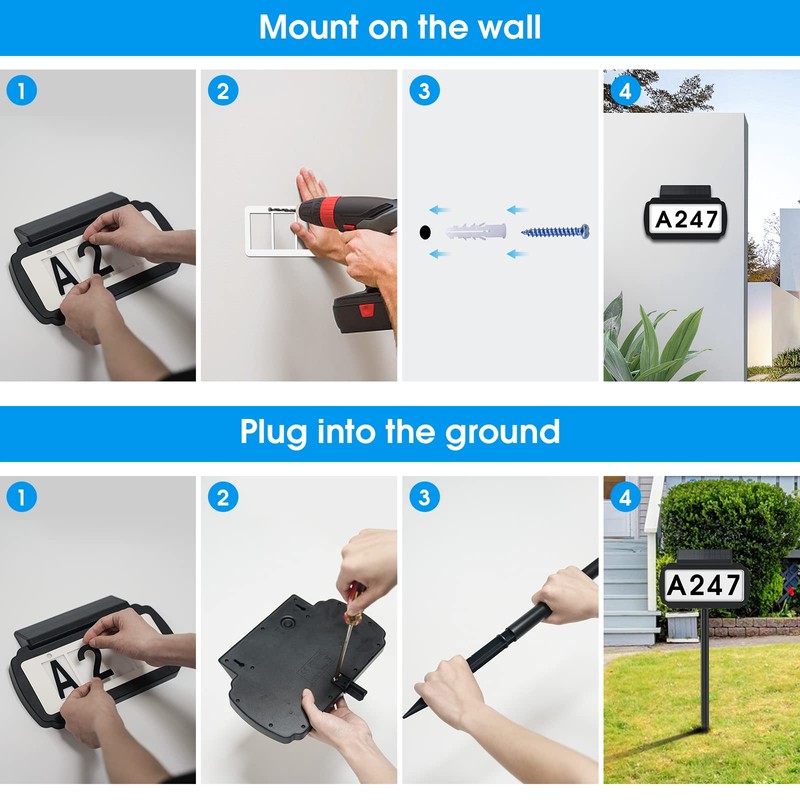 Mount on the wall

1

A2

2

3

4

A247

Plug into the ground

1

A2

2

3

4

A247