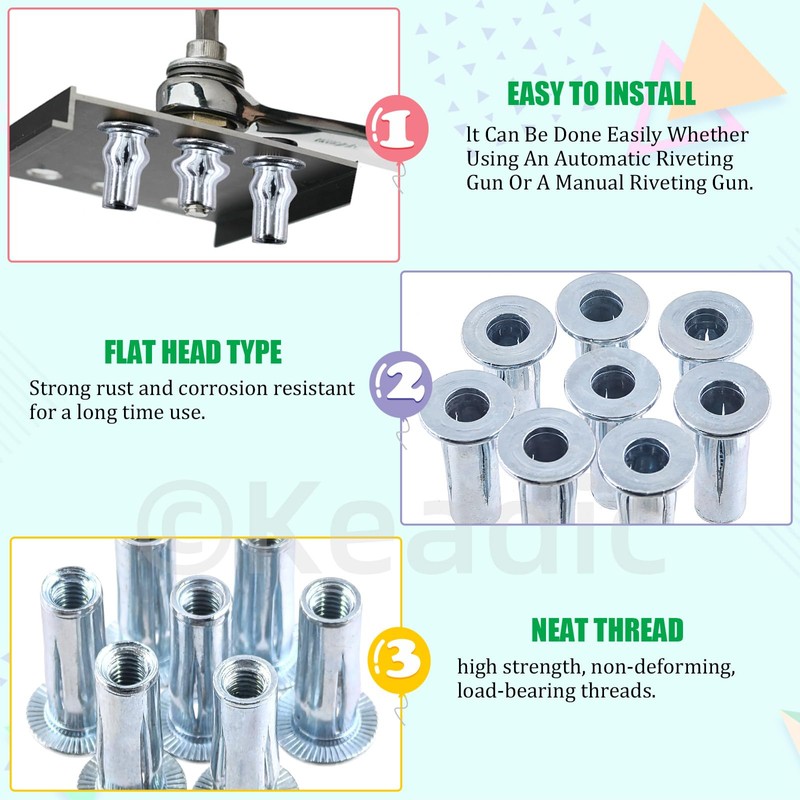 1

EASY TO INSTALL

It Can Be Done Easily Whether Using An Automatic Riveting Gun Or A Manual Riveting Gun.

FLAT HEAD TYPE

Strong rust and corrosion resistant for a long time use.

2

©Keadic

3

NEAT THREAD

high strength, non-deforming, load-bearing threads.