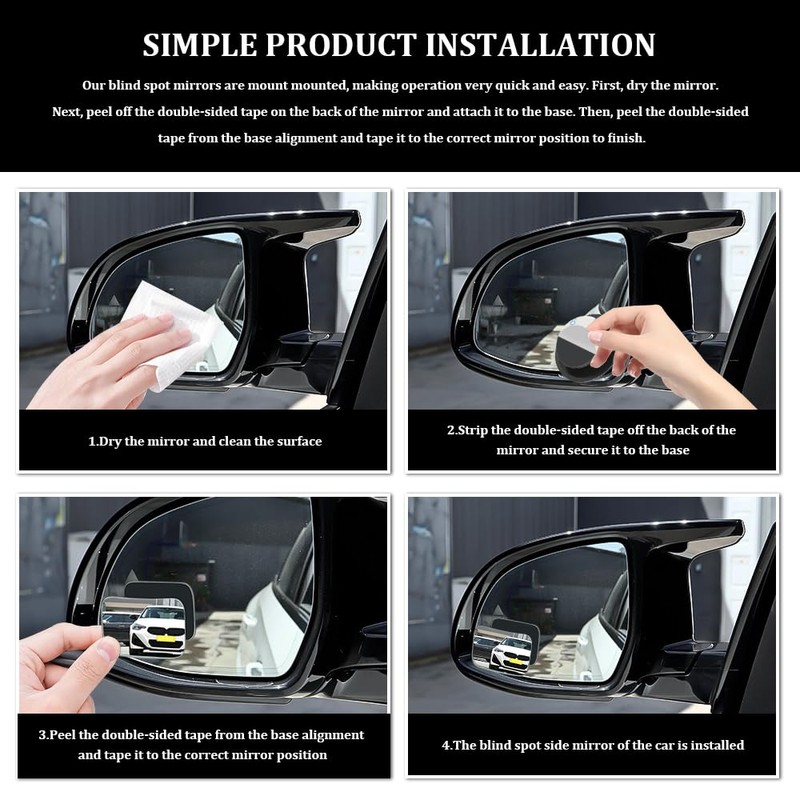 SIMPLE PRODUCT INSTALLATION

Our blind spot mirrors are mount mounted, making operation very quick and easy. First, dry the mirror. Next, peel off the double-sided tape on the back of the mirror and attach it to the base. Then, peel the double-sided tape from the base alignment and tape it to the correct mirror position to finish.

1.Dry the mirror and clean the surface

2.Strip the double-sided tape off the back of the mirror and secure it to the base

3.Peel the double-sided tape from the base alignment and tape it to the correct mirror position

4.The blind spot side mirror of the car is installed