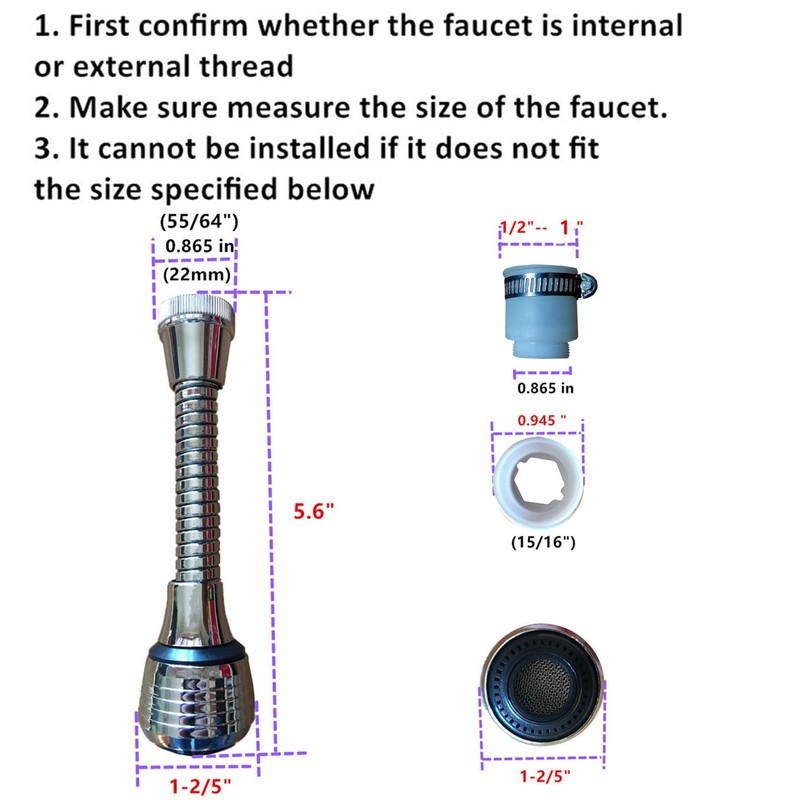 1. First confirm whether the faucet is internal or external thread
2. Make sure measure the size of the faucet.
3. It cannot be installed if it does not fit the size specified below

(55/64")
0.865 in
(22mm)

5.6"

1-2/5"

1/2"-- 1"

0.865 in

0.945 "

(15/16")

1-2/5"