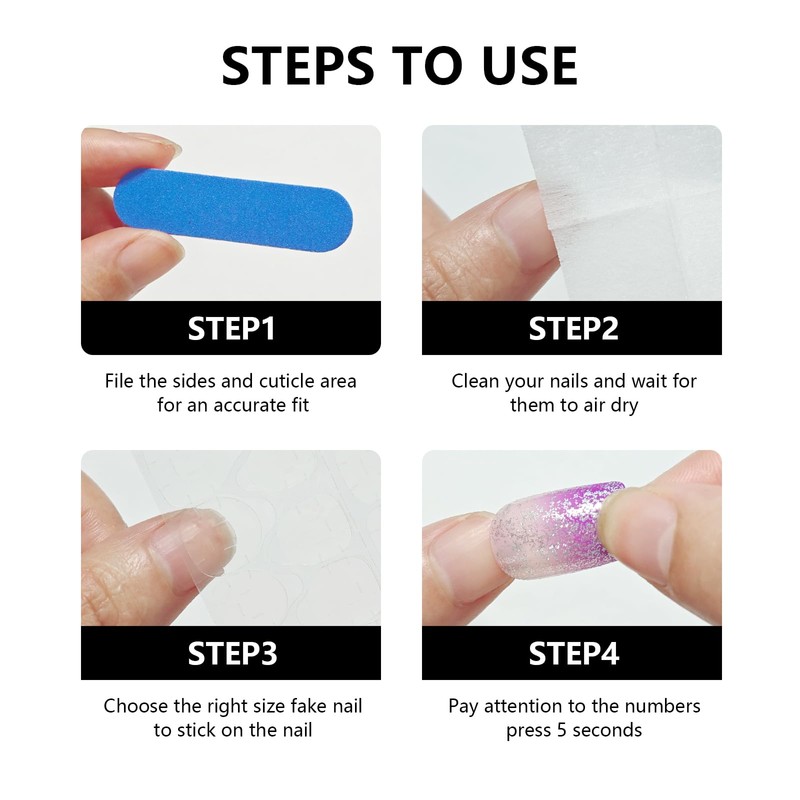 STEPS TO USE

STEP1

File the sides and cuticle area for an accurate fit

STEP2

Clean your nails and wait for them to air dry

STEP3

Choose the right size fake nail to stick on the nail

STEP4

Pay attention to the numbers press 5 seconds