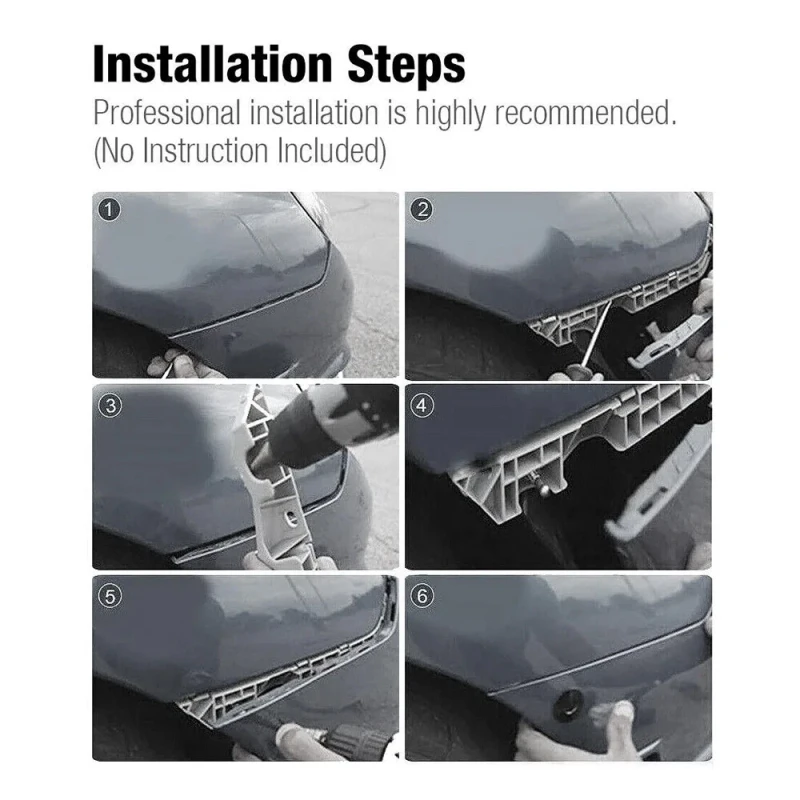 Installation Steps
Professional installation is highly recommended.
(No Instruction Included)

①

②

③

④

⑤

⑥