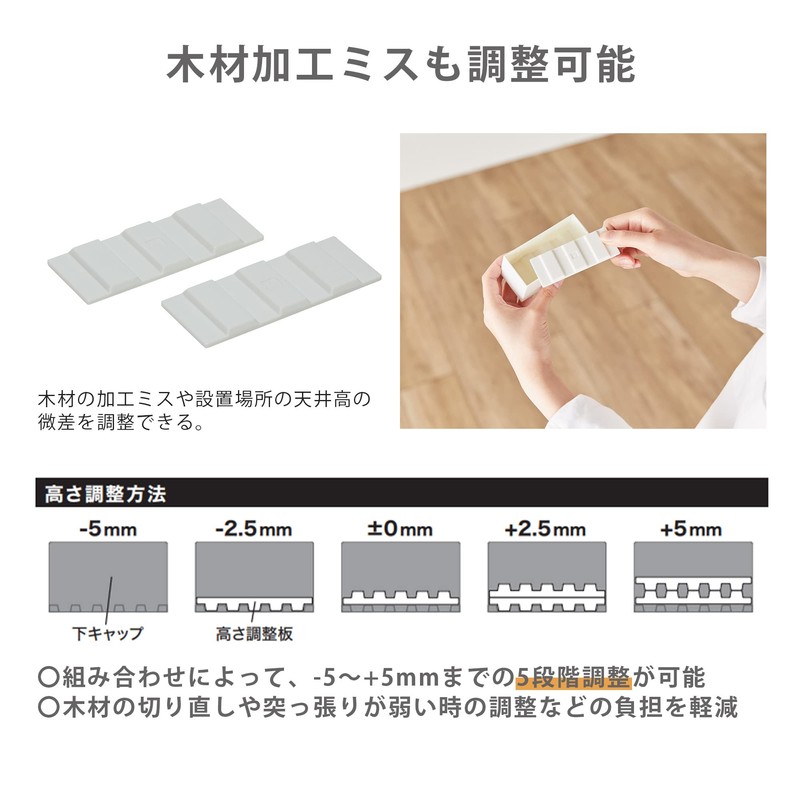 木材加工ミスも調整可能

木材の加工ミスや設置場所の天井高の微差を調整できる。

高さ調整方法

-5mm

-2.5mm

±0mm

+2.5mm

+5mm

下キャップ

高さ調整板

○組み合わせによって、-5〜+5mmまでの5段階調整が可能
○木材の切り直しや突っ張りが弱い時の調整などの負担を軽減