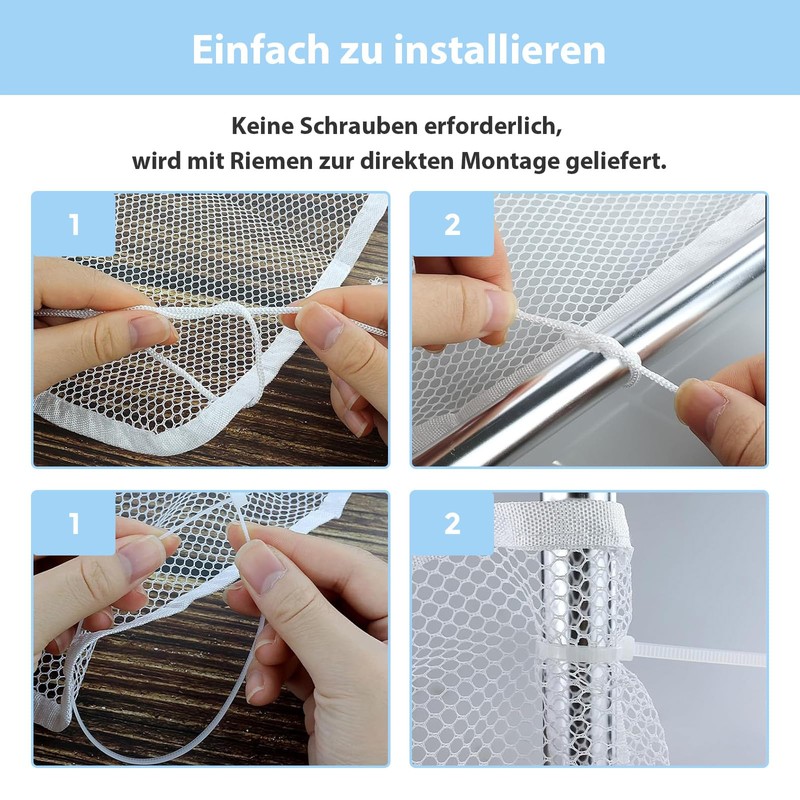 Einfach zu installieren

Keine Schrauben erforderlich,
wird mit Riemen zur direkten Montage geliefert.

1

2

1

2