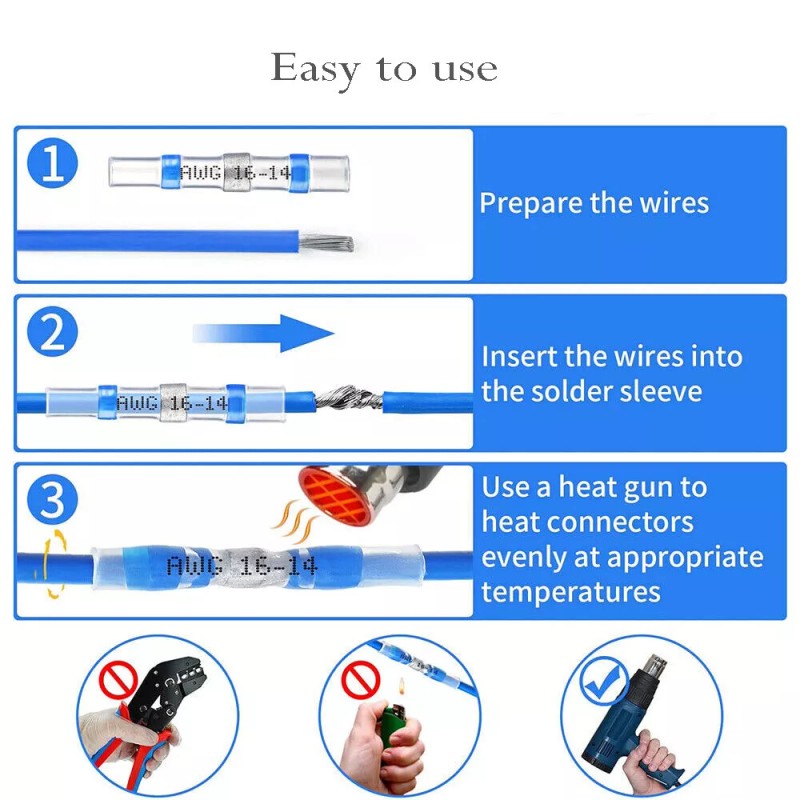 Easy to use

1

AWG 16-14

Prepare the wires

2

AWG 16-14

Insert the wires into the solder sleeve

3

AWG 16-14

Use a heat gun to heat connectors evenly at appropriate temperatures