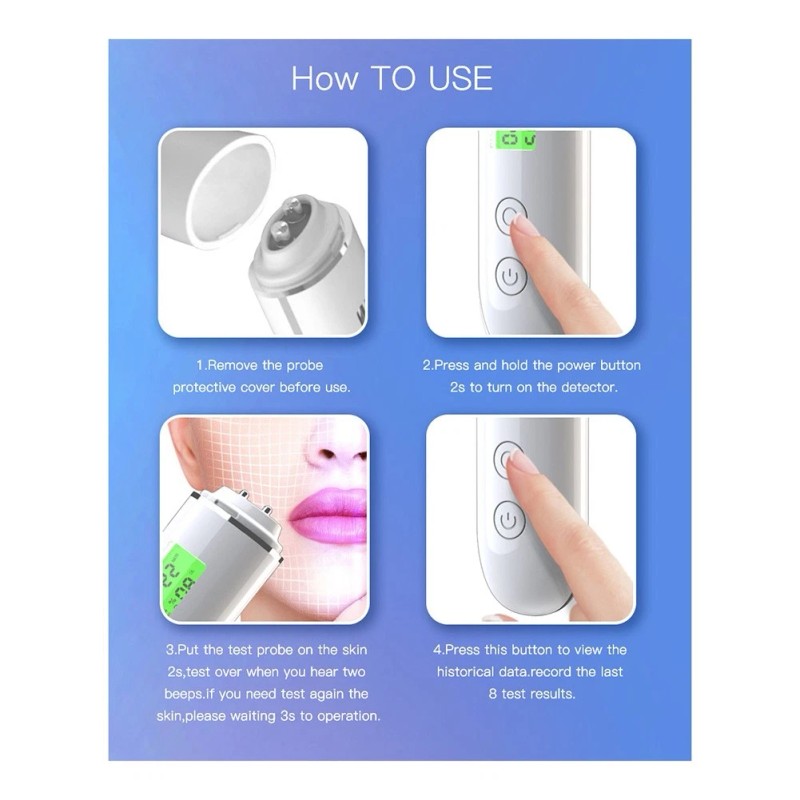 How TO USE

1.Remove the probe protective cover before use.

2.Press and hold the power button 2s to turn on the detector.

3.Put the test probe on the skin 2s,test over when you hear two beeps.if you need test again the skin,please waiting 3s to operation.

4.Press this button to view the historical data.record the last 8 test results.