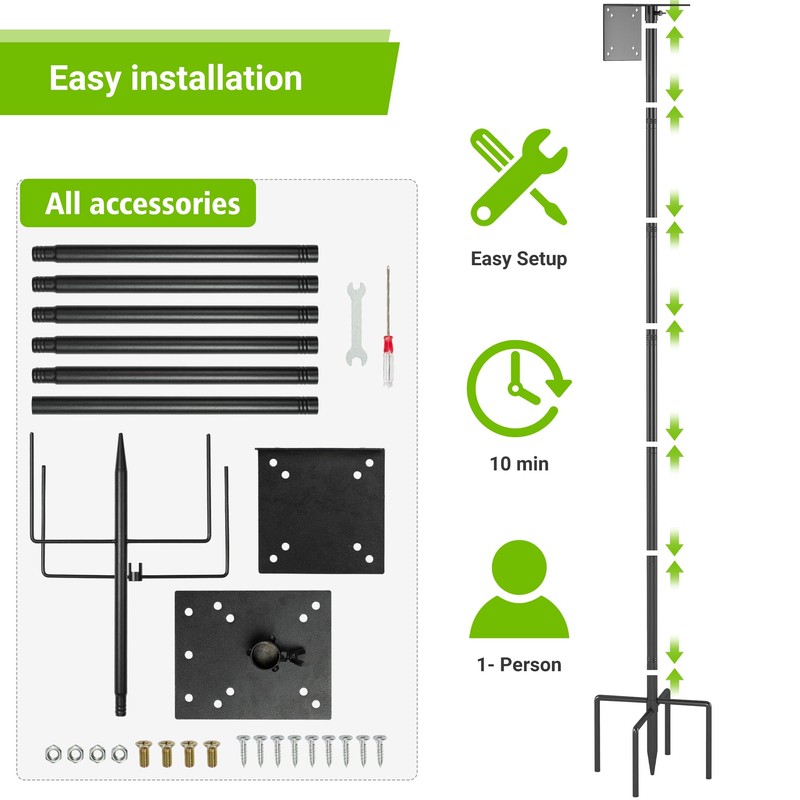 Easy installation

All accessories

Easy Setup

10 min

1- Person