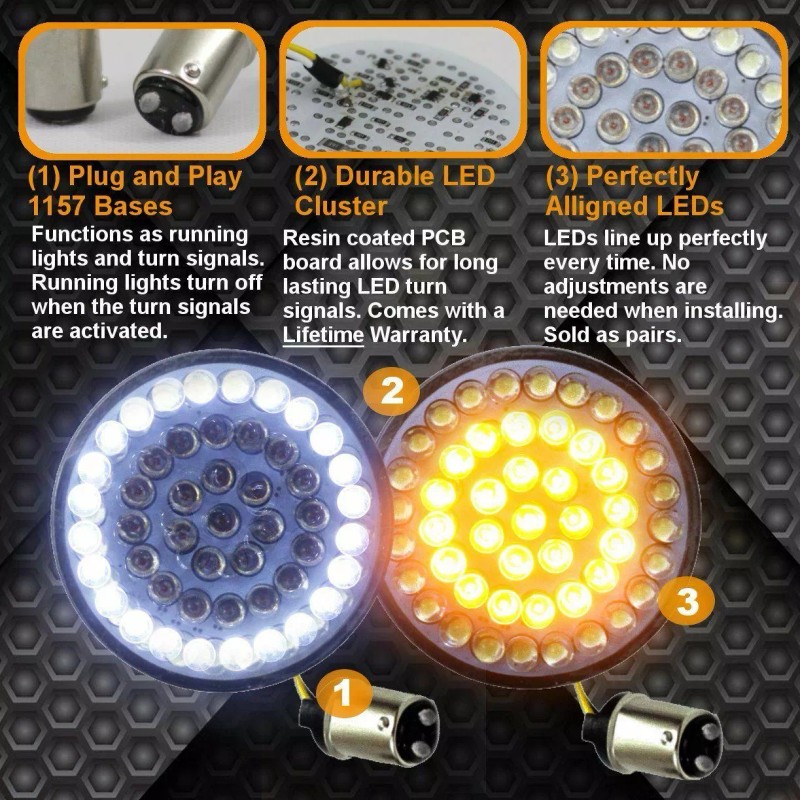 (1) Plug and Play 1157 Bases

Functions as running lights and turn signals. Running lights turn off when the turn signals are activated.

(2) Durable LED Cluster

Resin coated PCB board allows for long lasting LED turn signals. Comes with a Lifetime Warranty.

(3) Perfectly Alligned LEDs

LEDs line up perfectly every time. No adjustments are needed when installing. Sold as pairs.

2

3

1