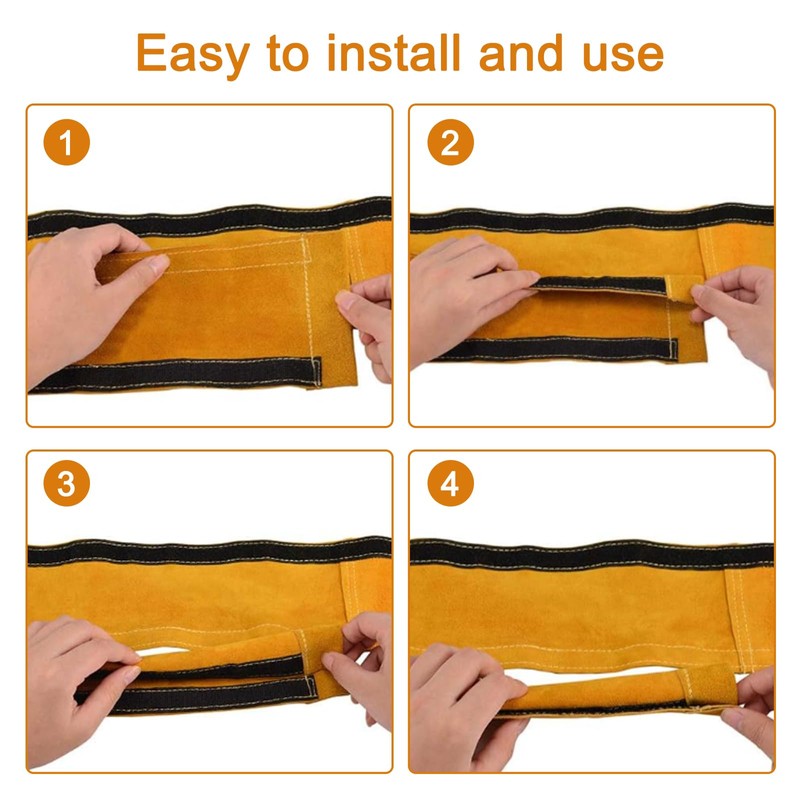 Easy to install and use

1

2

3

4