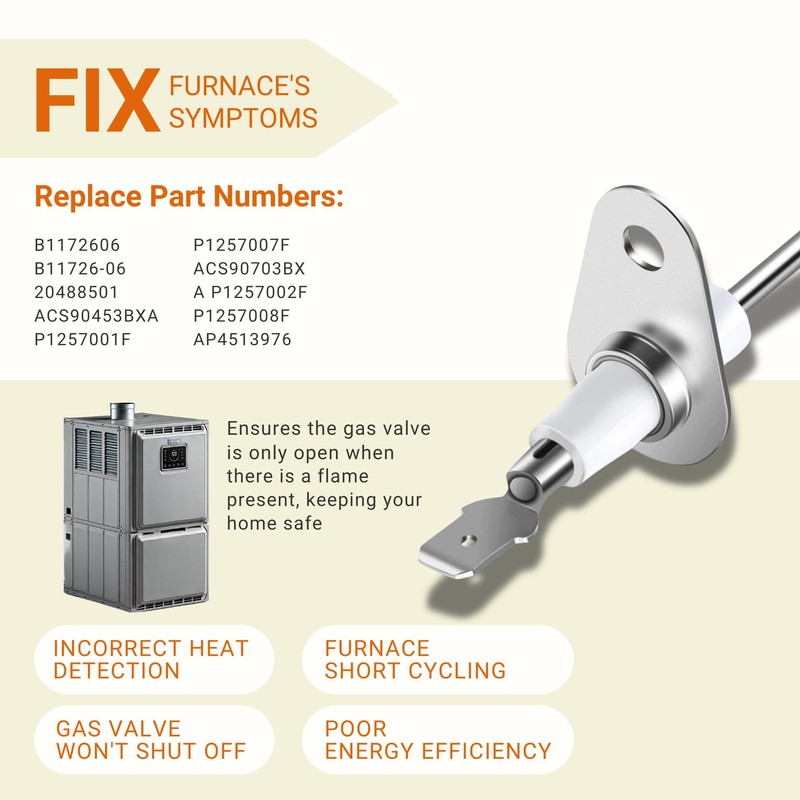 FIX FURNACE'S SYMPTOMS

Replace Part Numbers:

B1172606
B11726-06
20488501
ACS90453BXA
P1257001F

P1257007F
ACS90703BX
A P1257002F
P1257008F
AP4513976

Ensures the gas valve is only open when there is a flame present, keeping your home safe

INCORRECT HEAT DETECTION

FURNACE SHORT CYCLING

GAS VALVE WON'T SHUT OFF

POOR ENERGY EFFICIENCY