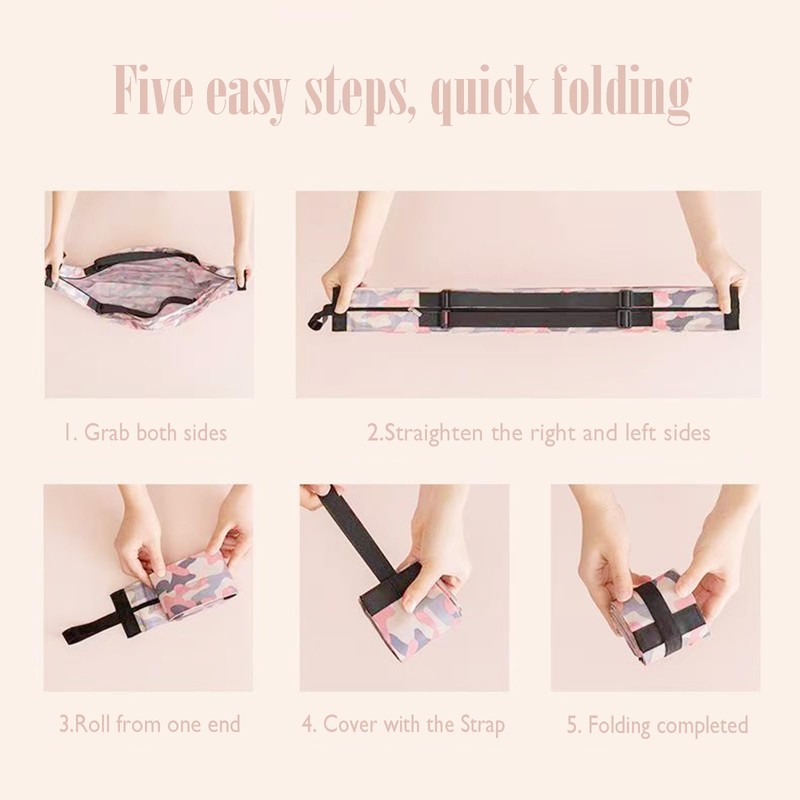 Five easy steps, quick folding

1. Grab both sides

2.Straighten the right and left sides

3.Roll from one end

4. Cover with the Strap

5. Folding completed