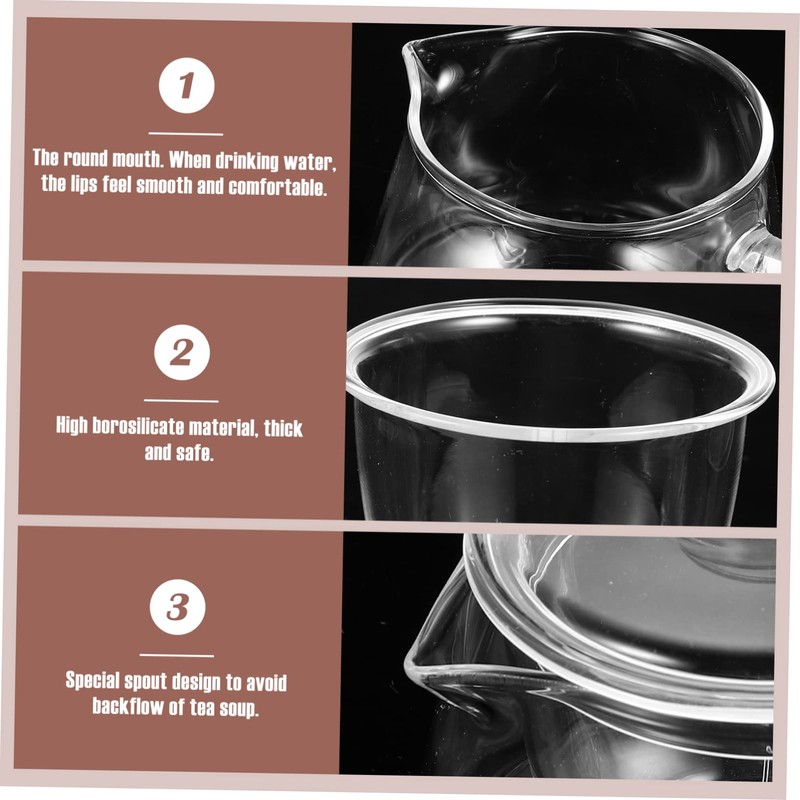 1

The round mouth. When drinking water, the lips feel smooth and comfortable.

2

High borosilicate material, thick and safe.

3

Special spout design to avoid backflow of tea soup.