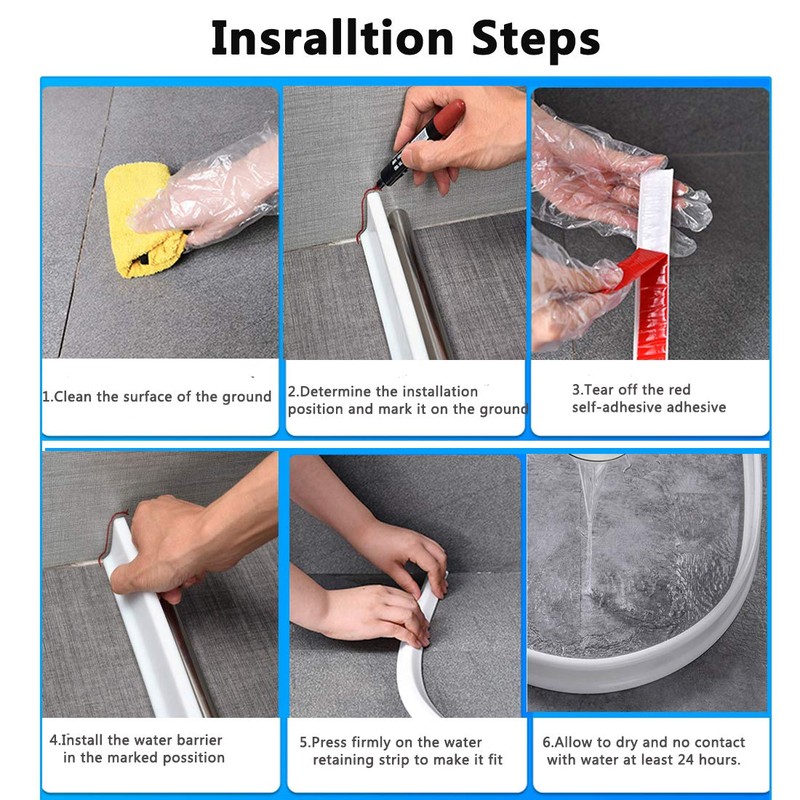 Insralltion Steps

1.Clean the surface of the ground

2.Determine the installation position and mark it on the ground

3.Tear off the red self-adhesive adhesive

4.Install the water barrier in the marked possition

5.Press firmly on the water retaining strip to make it fit

6.Allow to dry and no contact with water at least 24 hours.