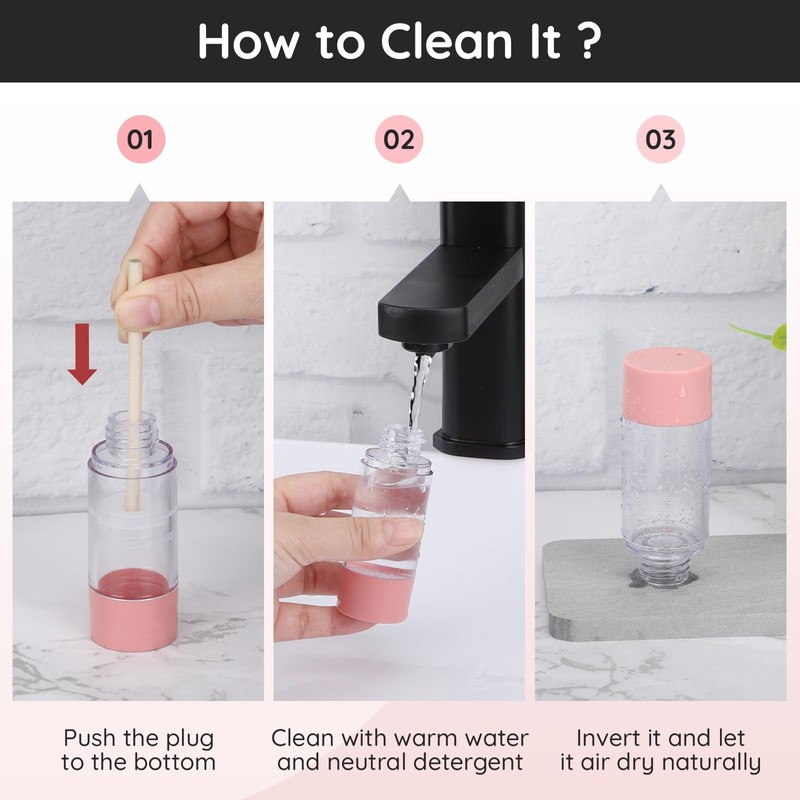 How to Clean It ?

01

02

03

Push the plug to the bottom

Clean with warm water and neutral detergent

Invert it and let it air dry naturally