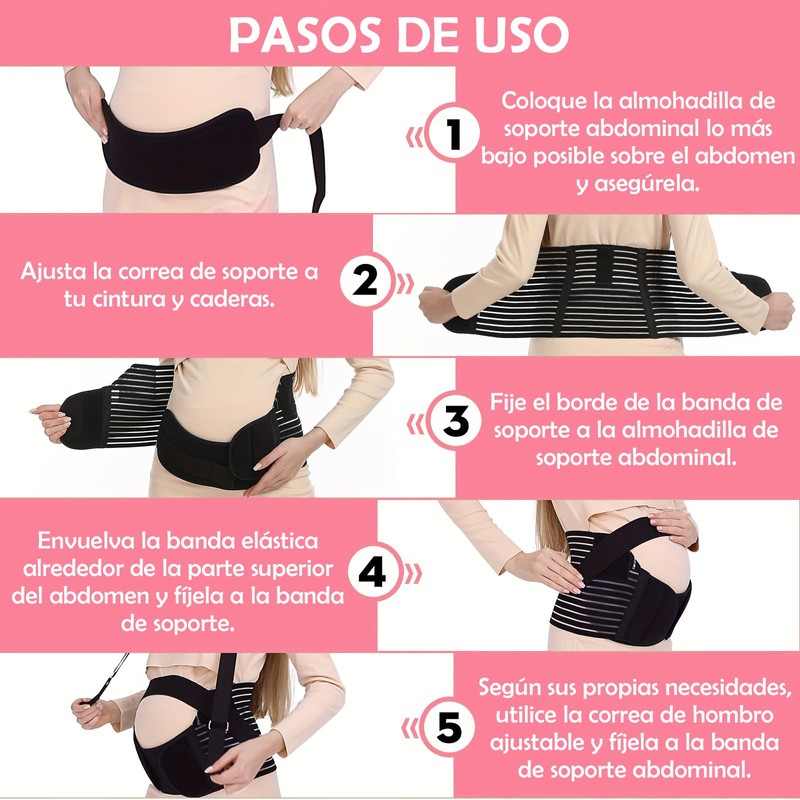 PASOS DE USO

1

Coloque la almohadilla de soporte abdominal lo más bajo posible sobre el abdomen y asegúrela.

Ajusta la correa de soporte a tu cintura y caderas.

2

3

Fije el borde de la banda de soporte a la almohadilla de soporte abdominal.

Envuelva la banda elástica alrededor de la parte superior del abdomen y fíjela a la banda de soporte.

4

5

Según sus propias necesidades, utilice la correa de hombro ajustable y fíjela a la banda de soporte abdominal.