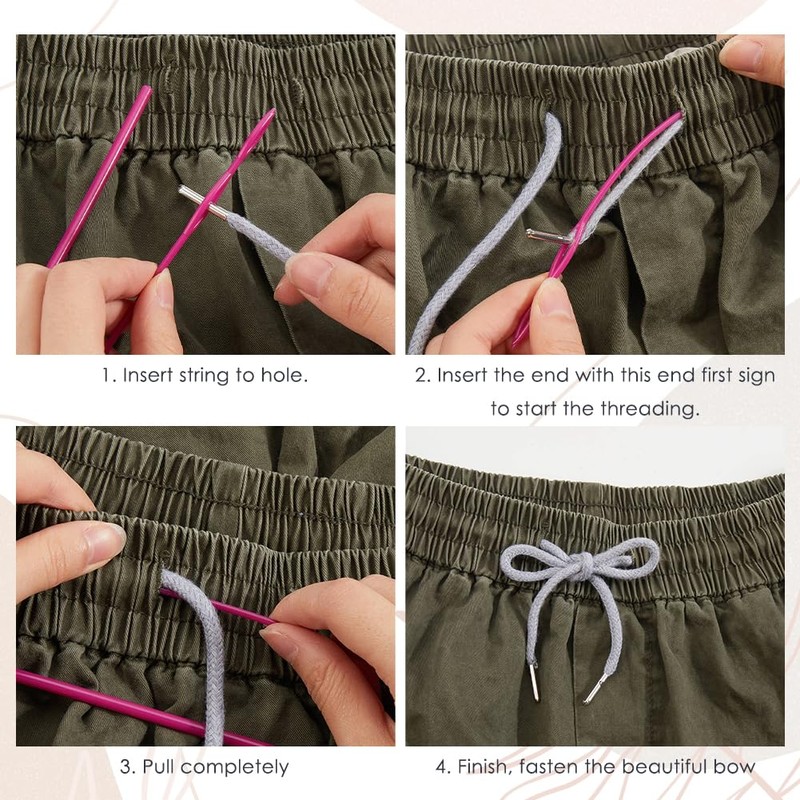 1. Insert string to hole.

2. Insert the end with this end first sign to start the threading.

3. Pull completely

4. Finish, fasten the beautiful bow