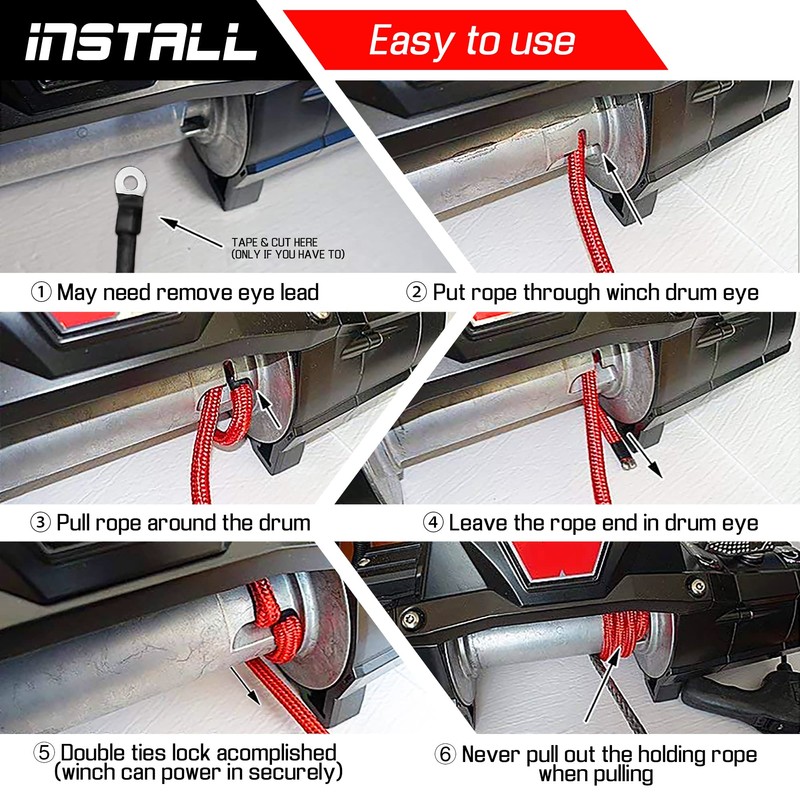 INSTALL

Easy to use

TAPE & CUT HERE (ONLY IF YOU HAVE TO)

① May need remove eye lead

② Put rope through winch drum eye

③ Pull rope around the drum

④ Leave the rope end in drum eye

⑤ Double ties lock acomplished (winch can power in securely)

⑥ Never pull out the holding rope when pulling