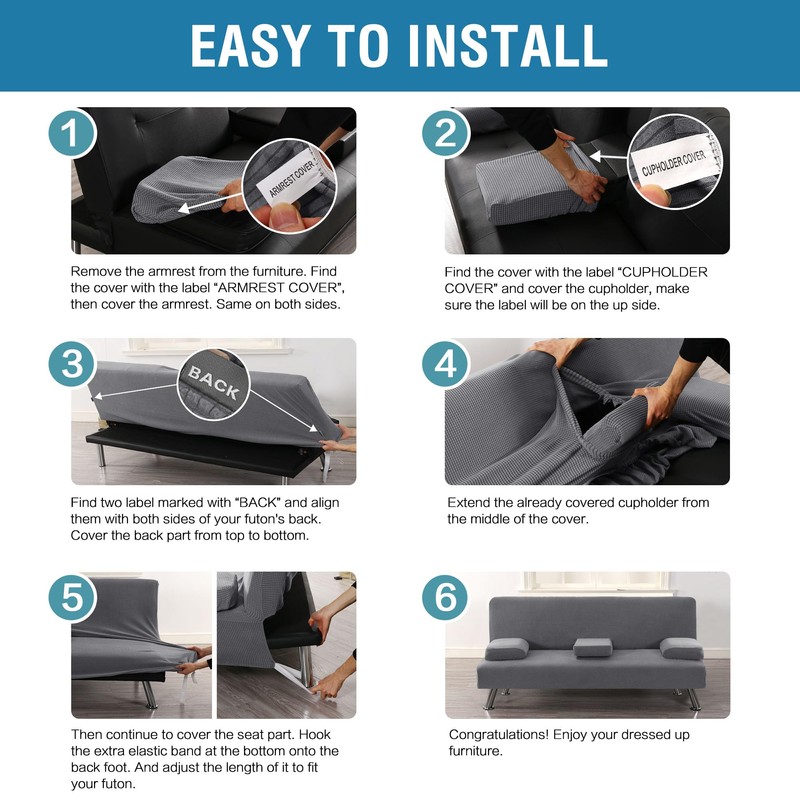 EASY TO INSTALL

1

ARMREST COVER

Remove the armrest from the furniture. Find the cover with the label "ARMREST COVER", then cover the armrest. Same on both sides.

2

CUPHOLDER COVER

Find the cover with the label "CUPHOLDER COVER" and cover the cupholder, make sure the label will be on the up side.

3

BACK

Find two label marked with "BACK" and align them with both sides of your futon's back. Cover the back part from top to bottom.

4

Extend the already covered cupholder from the middle of the cover.

5

Then continue to cover the seat part. Hook the extra elastic band at the bottom onto the back foot. And adjust the length of it to fit your futon.

6

Congratulations! Enjoy your dressed up furniture.