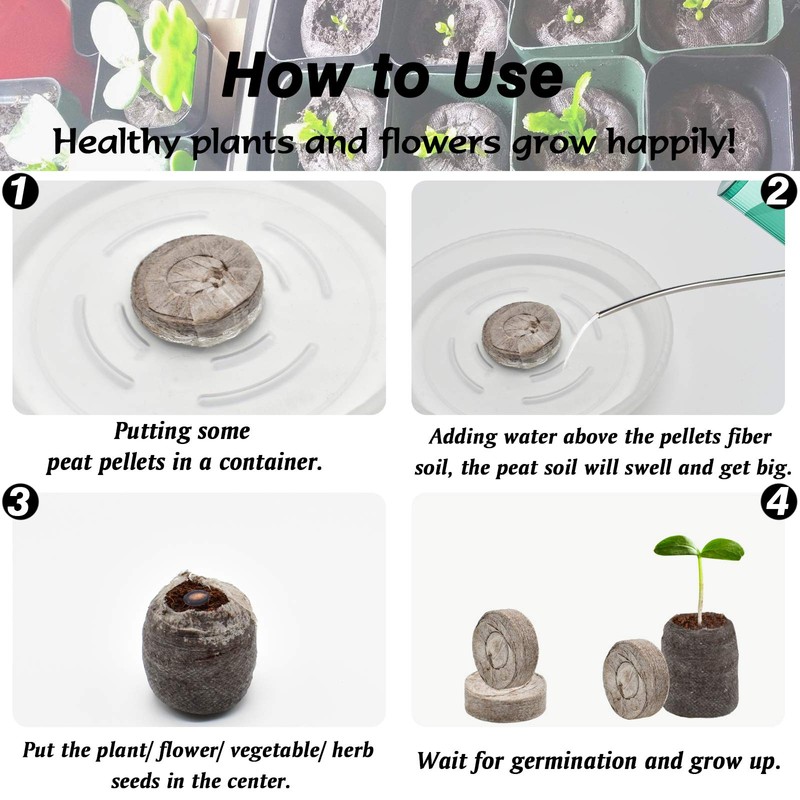 How to Use

Healthy plants and flowers grow happily!

1

Putting some peat pellets in a container.

2

Adding water above the pellets fiber soil, the peat soil will swell and get big.

3

Put the plant/ flower/ vegetable/ herb seeds in the center.

4

Wait for germination and grow up.