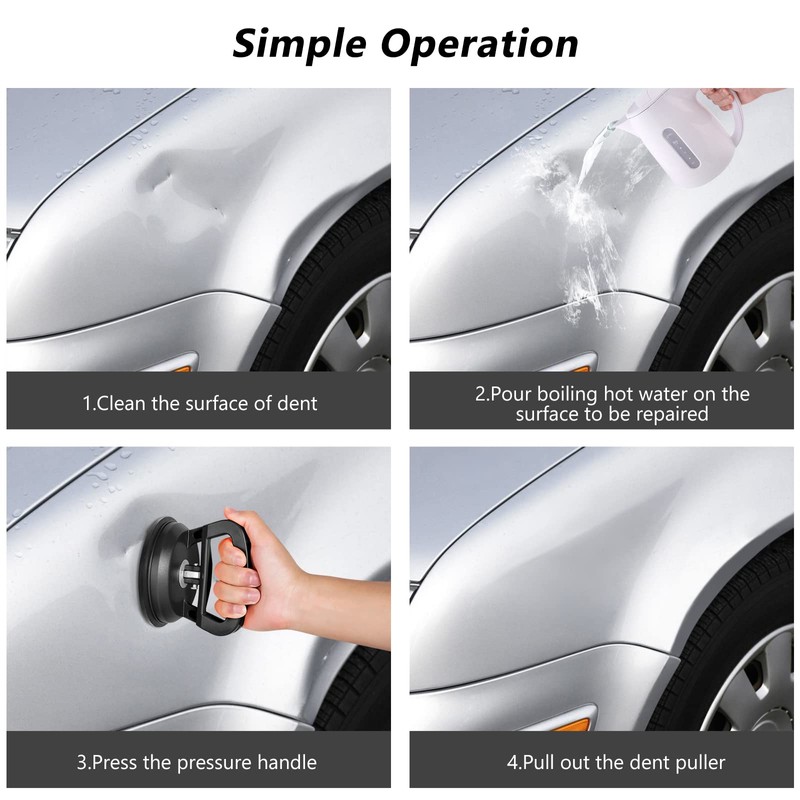 Simple Operation

1.Clean the surface of dent

2.Pour boiling hot water on the surface to be repaired

3.Press the pressure handle

4.Pull out the dent puller