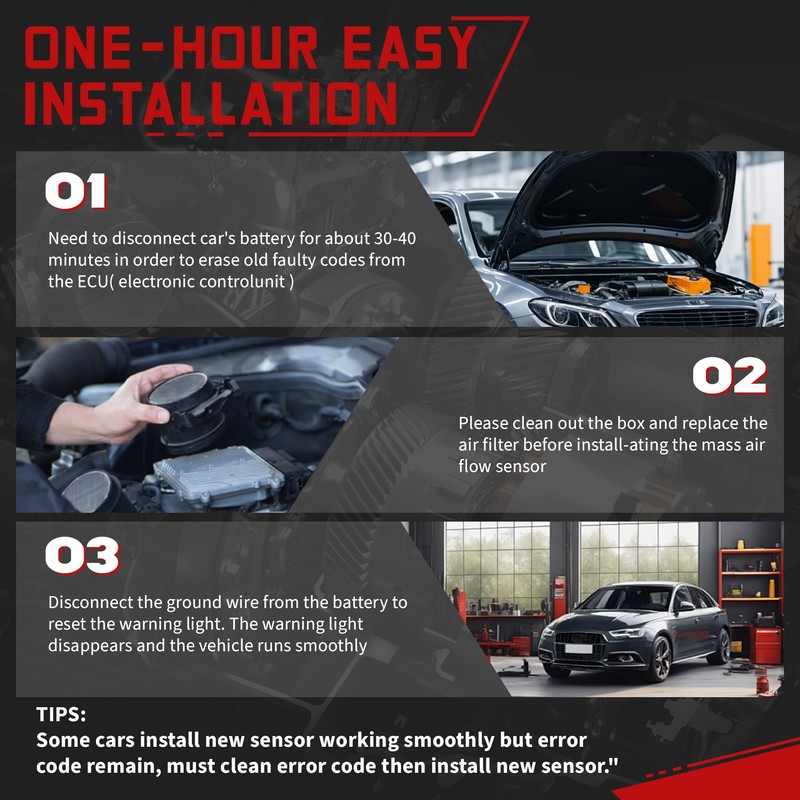 ONE-HOUR EASY INSTALLATION

01

Need to disconnect car's battery for about 30-40 minutes in order to erase old faulty codes from the ECU( electronic controlunit )

02

Please clean out the box and replace the air filter before install-ating the mass air flow sensor

03

Disconnect the ground wire from the battery to reset the warning light. The warning light disappears and the vehicle runs smoothly

TIPS:
Some cars install new sensor working smoothly but error code remain, must clean error code then install new sensor."