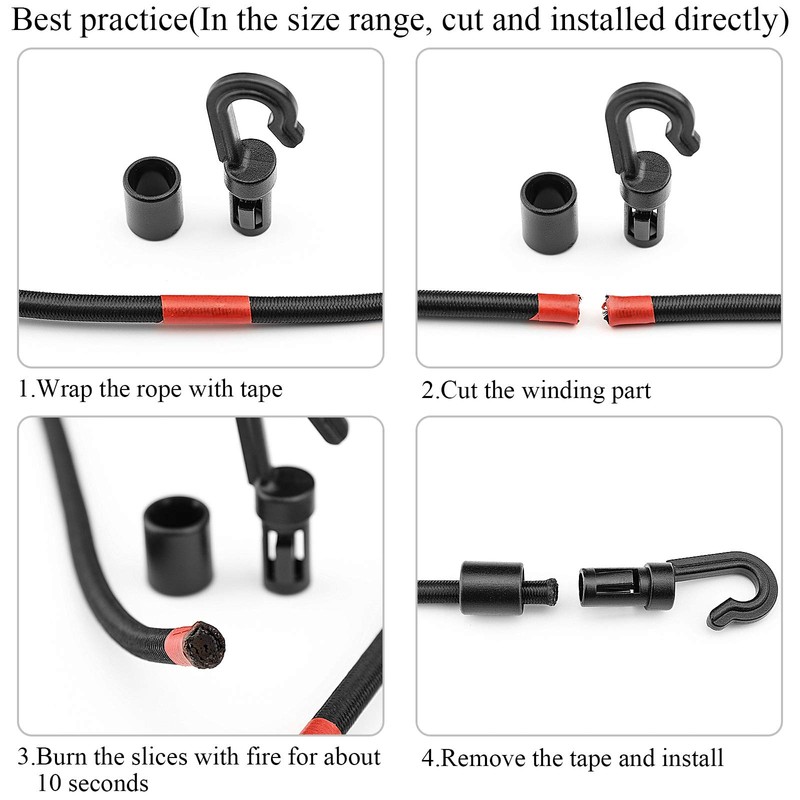 Best practice(In the size range, cut and installed directly)

1.Wrap the rope with tape

2.Cut the winding part

3.Burn the slices with fire for about 10 seconds

4.Remove the tape and install