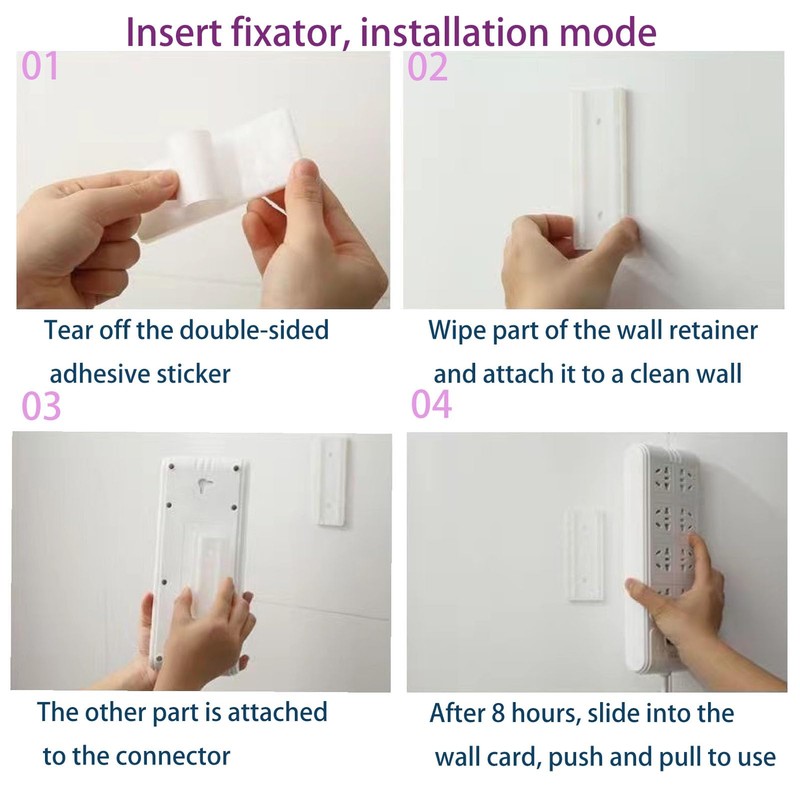 Insert fixator, installation mode

01

Tear off the double-sided adhesive sticker

02

Wipe part of the wall retainer and attach it to a clean wall

03

The other part is attached to the connector

04

After 8 hours, slide into the wall card, push and pull to use