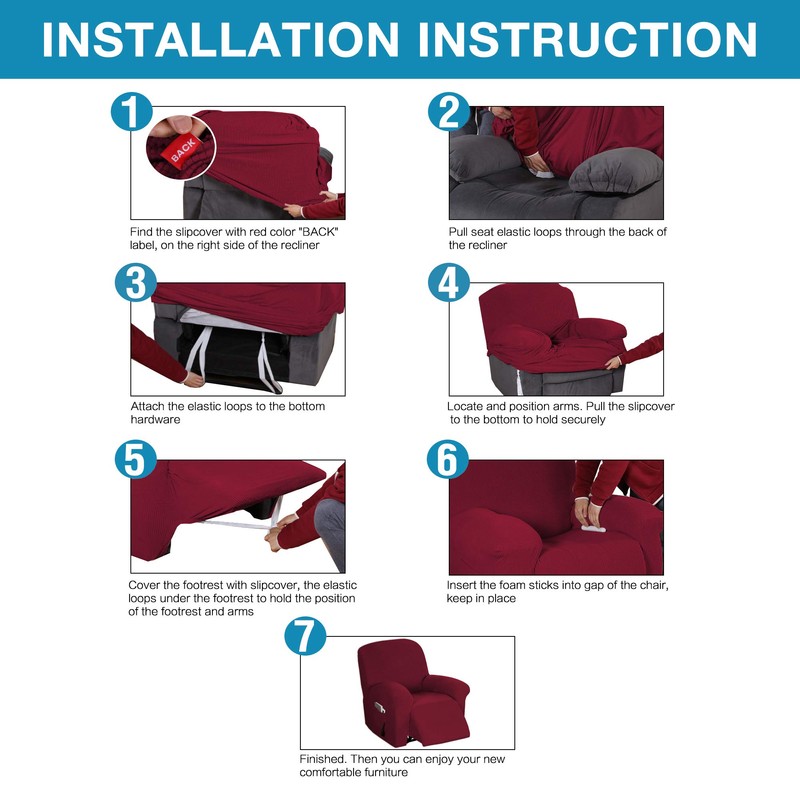 INSTALLATION INSTRUCTION

1

BACK

Find the slipcover with red color "BACK" label, on the right side of the recliner

2

Pull seat elastic loops through the back of the recliner

3

Attach the elastic loops to the bottom hardware

4

Locate and position arms. Pull the slipcover to the bottom to hold securely

5

Cover the footrest with slipcover, the elastic loops under the footrest to hold the position of the footrest and arms

6

Insert the foam sticks into gap of the chair, keep in place

7

Finished. Then you can enjoy your new comfortable furniture