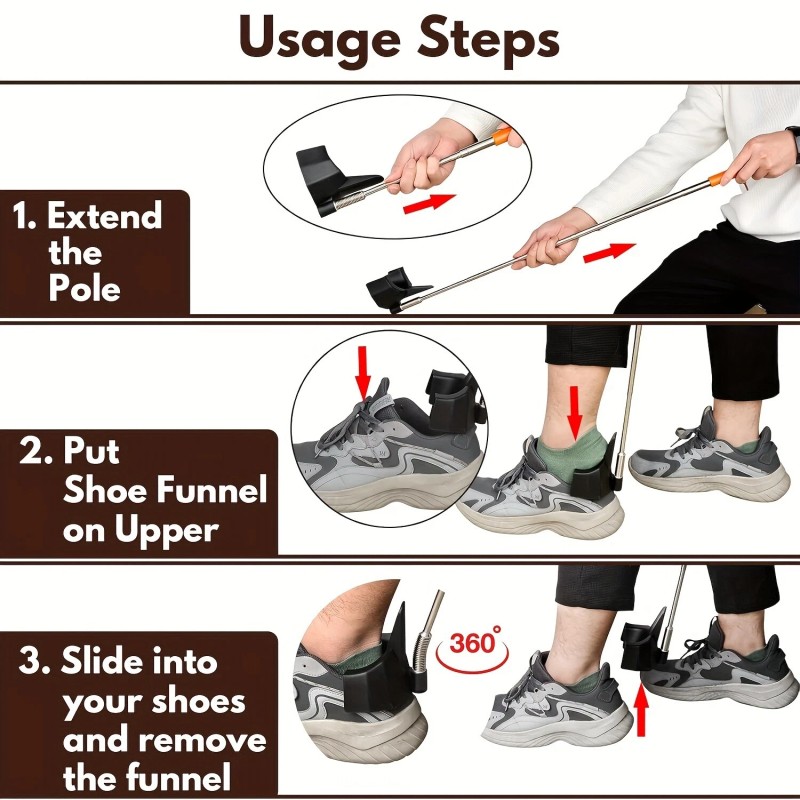 Usage Steps

1. Extend the Pole

2. Put Shoe Funnel on Upper

3. Slide into your shoes and remove the funnel

360°