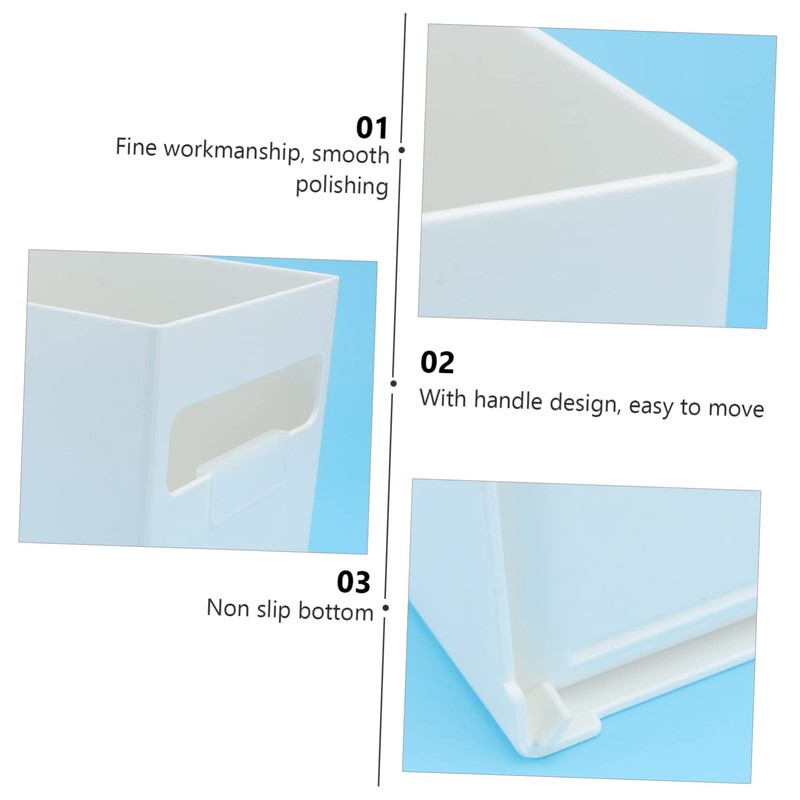 01
Fine workmanship, smooth polishing

02
With handle design, easy to move

03
Non slip bottom