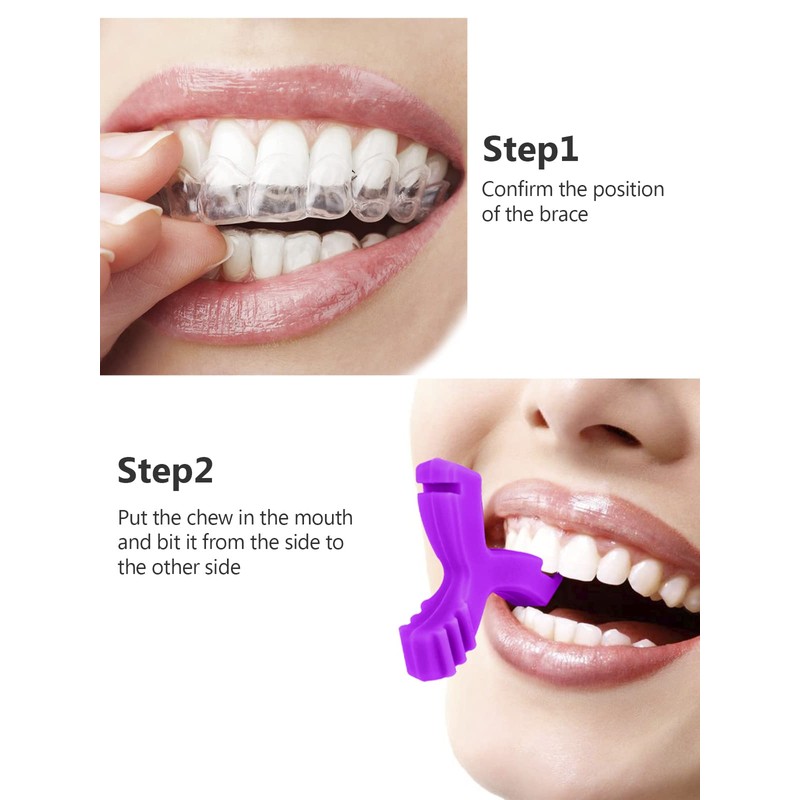 Step1
Confirm the position of the brace

Step2
Put the chew in the mouth and bit it from the side to the other side