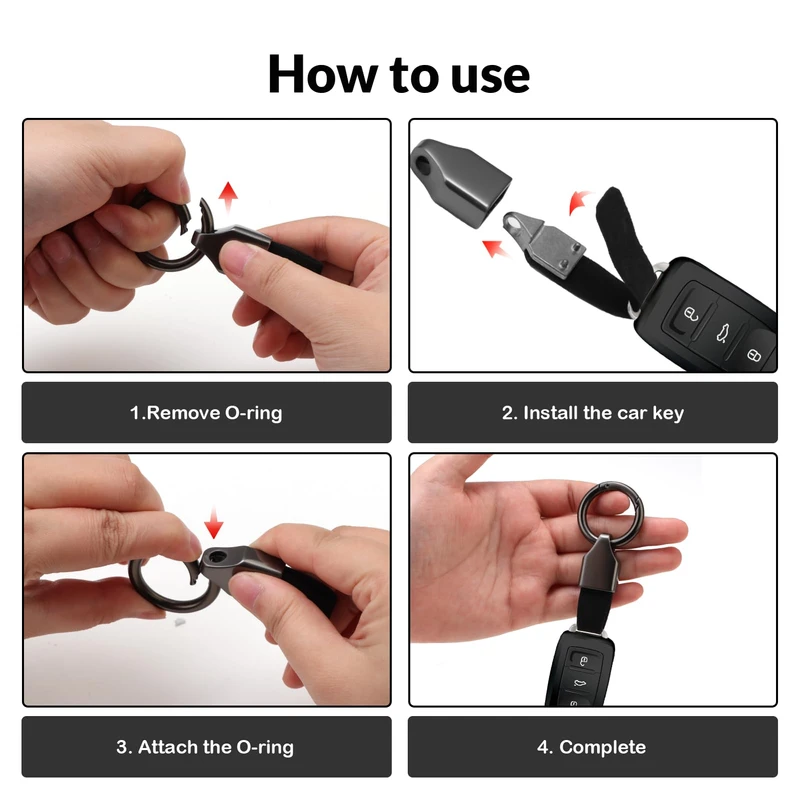 How to use

1.Remove O-ring

2. Install the car key

3. Attach the O-ring

4. Complete