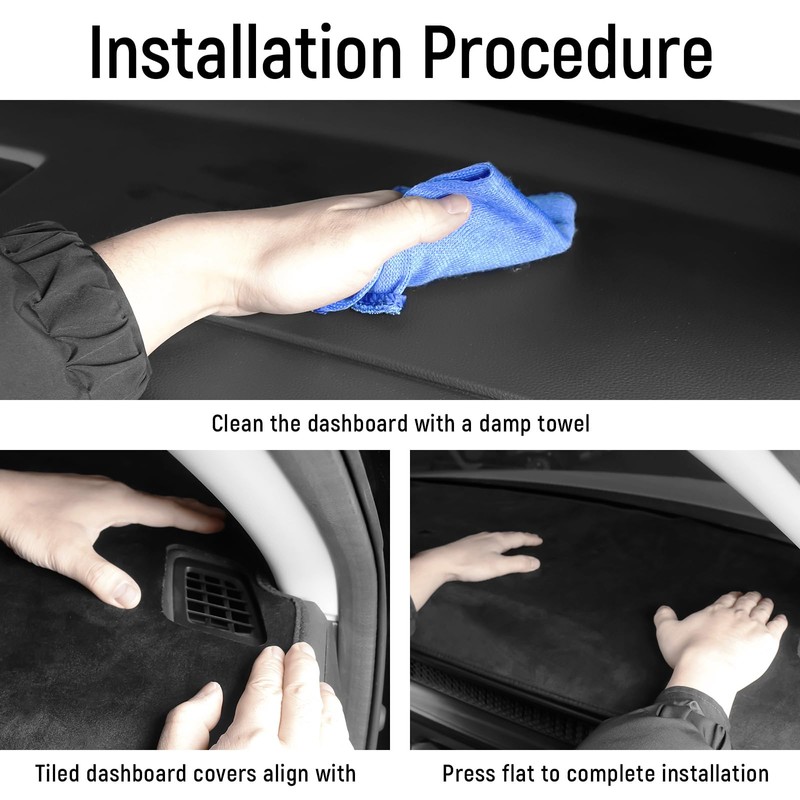 Installation Procedure

Clean the dashboard with a damp towel

Tiled dashboard covers align with

Press flat to complete installation