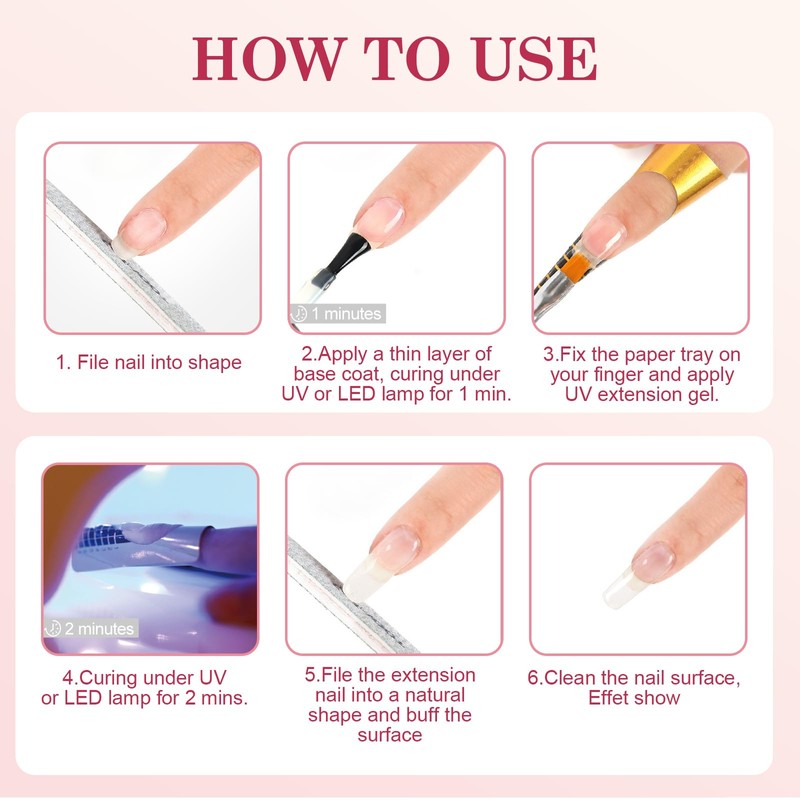 HOW TO USE

1. File nail into shape

1 minutes

2.Apply a thin layer of base coat, curing under UV or LED lamp for 1 min.

3.Fix the paper tray on your finger and apply UV extension gel.

2 minutes

4.Curing under UV or LED lamp for 2 mins.

5.File the extension nail into a natural shape and buff the surface

6.Clean the nail surface, Effet show