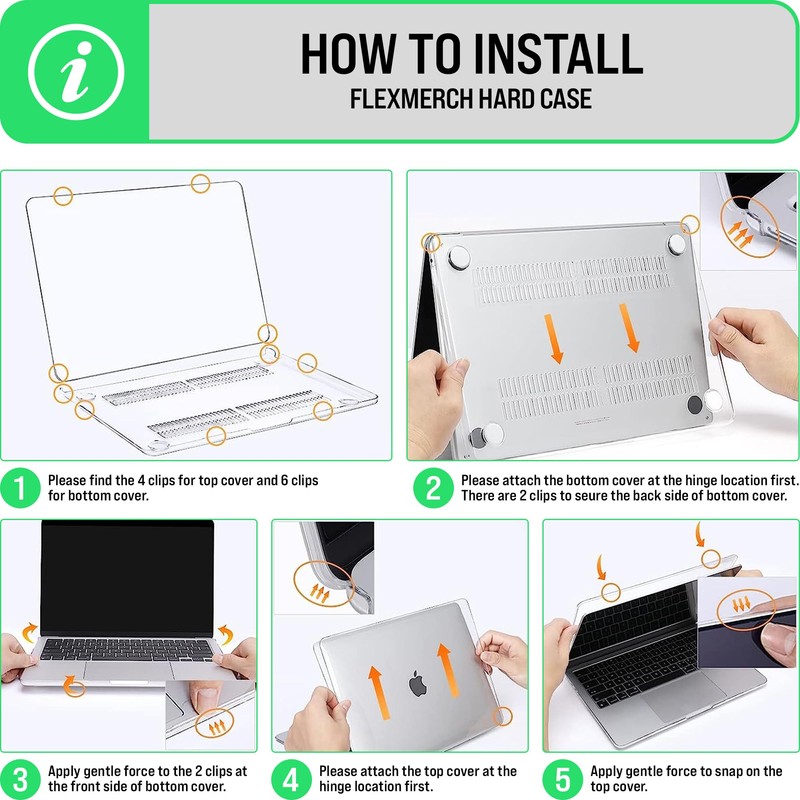 i

HOW TO INSTALL
FLEXMERCH HARD CASE

1 Please find the 4 clips for top cover and 6 clips for bottom cover.

2 Please attach the bottom cover at the hinge location first. There are 2 clips to seure the back side of bottom cover.

3 Apply gentle force to the 2 clips at the front side of bottom cover.

4 Please attach the top cover at the hinge location first.

5 Apply gentle force to snap on the top cover.