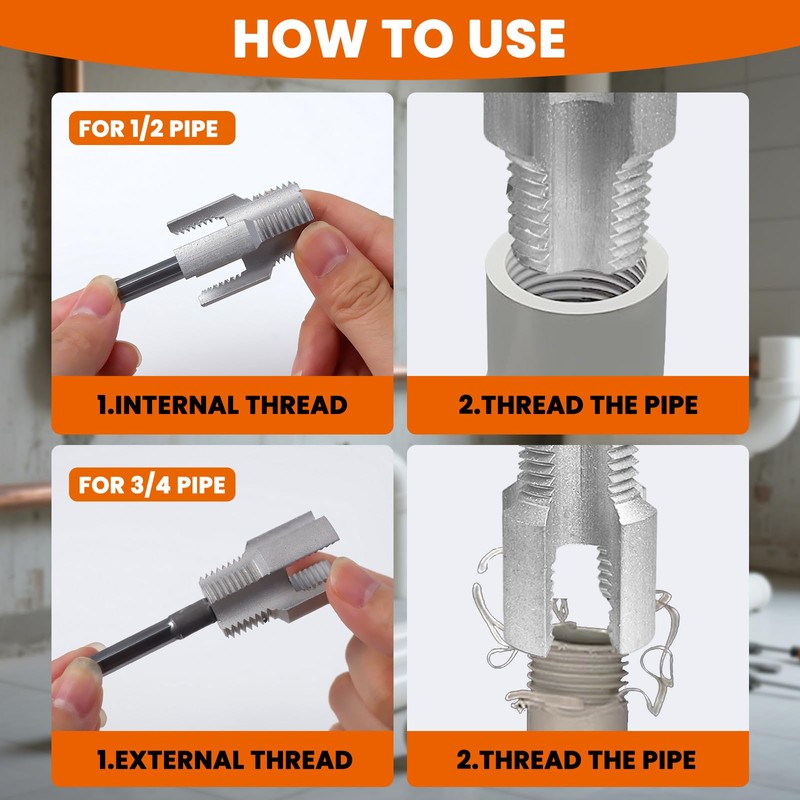 HOW TO USE

FOR 1/2 PIPE

1.INTERNAL THREAD

2.THREAD THE PIPE

FOR 3/4 PIPE

1.EXTERNAL THREAD

2.THREAD THE PIPE